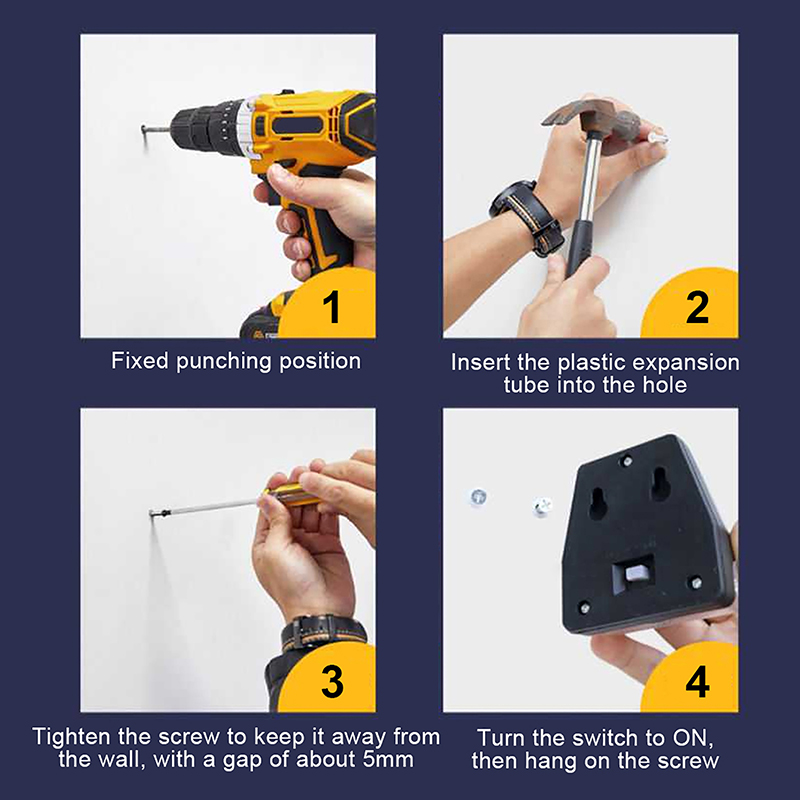 1

Fixed punching position

2

Insert the plastic expansion tube into the hole

3

Tighten the screw to keep it away from the wall, with a gap of about 5mm

4

Turn the switch to ON, then hang on the screw