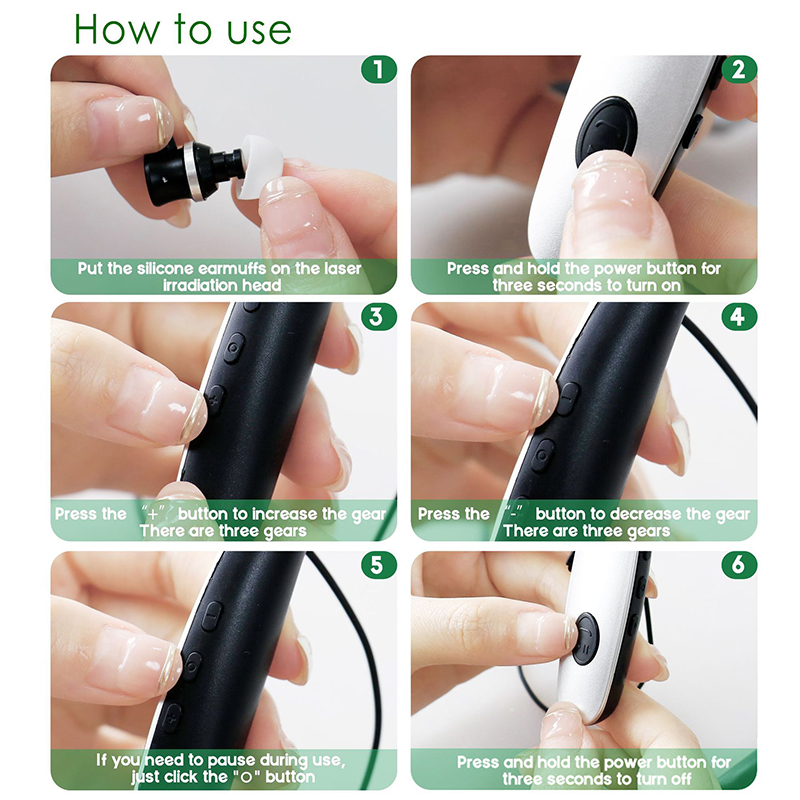 How to use

1
Put the silicone earmuffs on the laser irradiation head

2
Press and hold the power button for three seconds to turn on

3
Press the "+" button to increase the gear
There are three gears

4
Press the "-" button to decrease the gear
There are three gears

5
If you need to pause during use, just click the "○" button

6
Press and hold the power button for three seconds to turn off