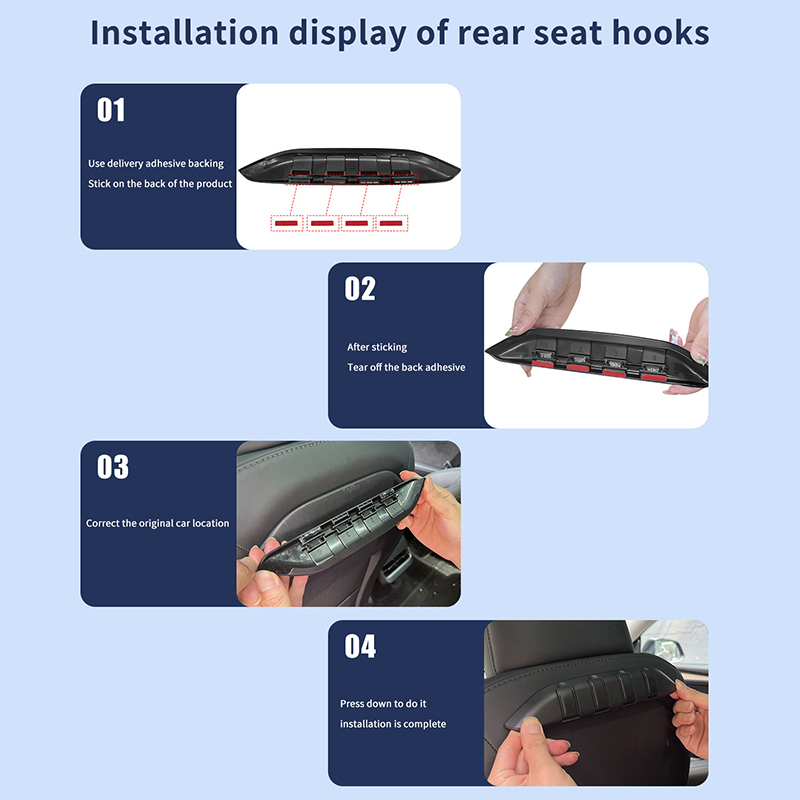 Installation display of rear seat hooks

01

Use delivery adhesive backing
Stick on the back of the product

02

After sticking
Tear off the back adhesive

03

Correct the original car location

04

Press down to do it
installation is complete