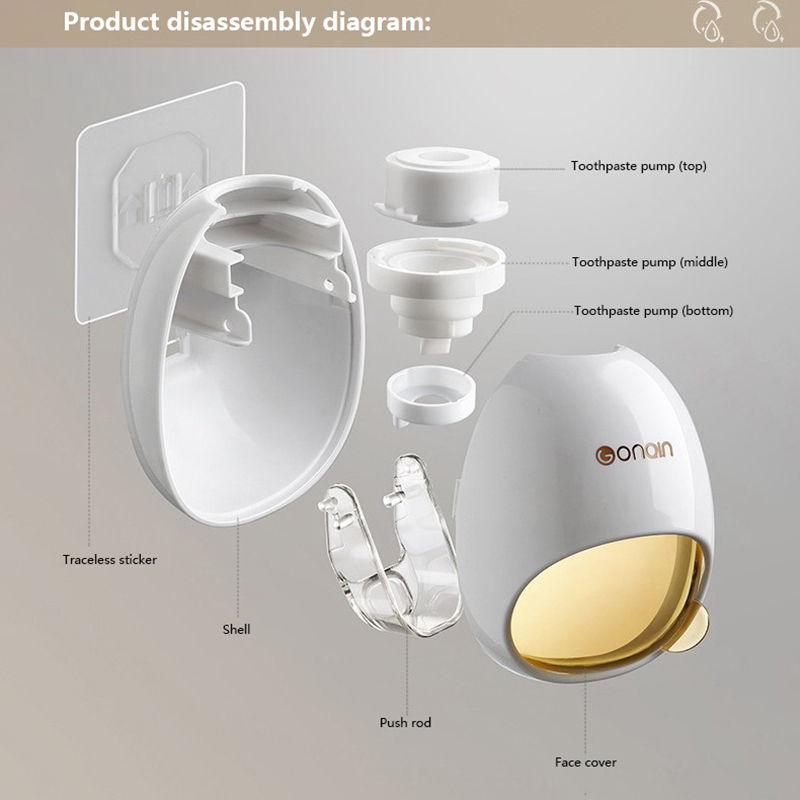 Product disassembly diagram:

Toothpaste pump (top)

Toothpaste pump (middle)

Toothpaste pump (bottom)

Gonain

Traceless sticker

Shell

Push rod

Face cover