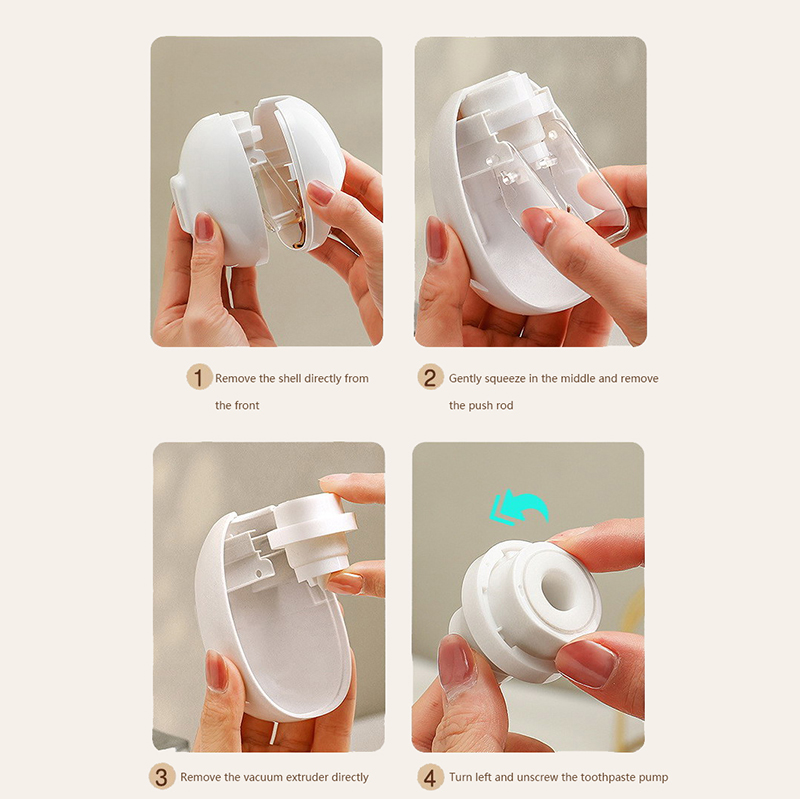 1 Remove the shell directly from the front

2 Gently squeeze in the middle and remove the push rod

3 Remove the vacuum extruder directly

4 Turn left and unscrew the toothpaste pump