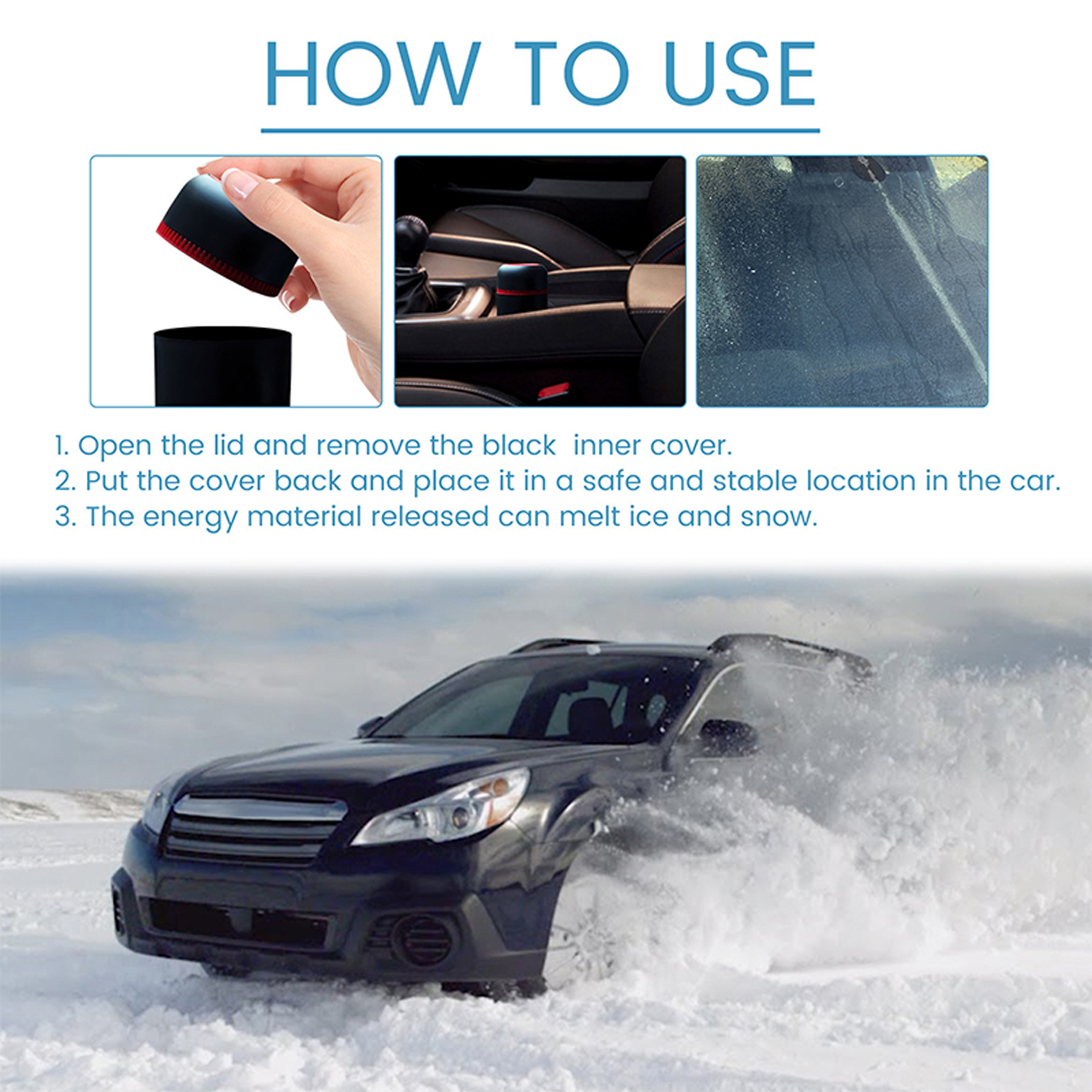 HOW TO USE

1. Open the lid and remove the black inner cover.
2. Put the cover back and place it in a safe and stable location in the car.
3. The energy material released can melt ice and snow.