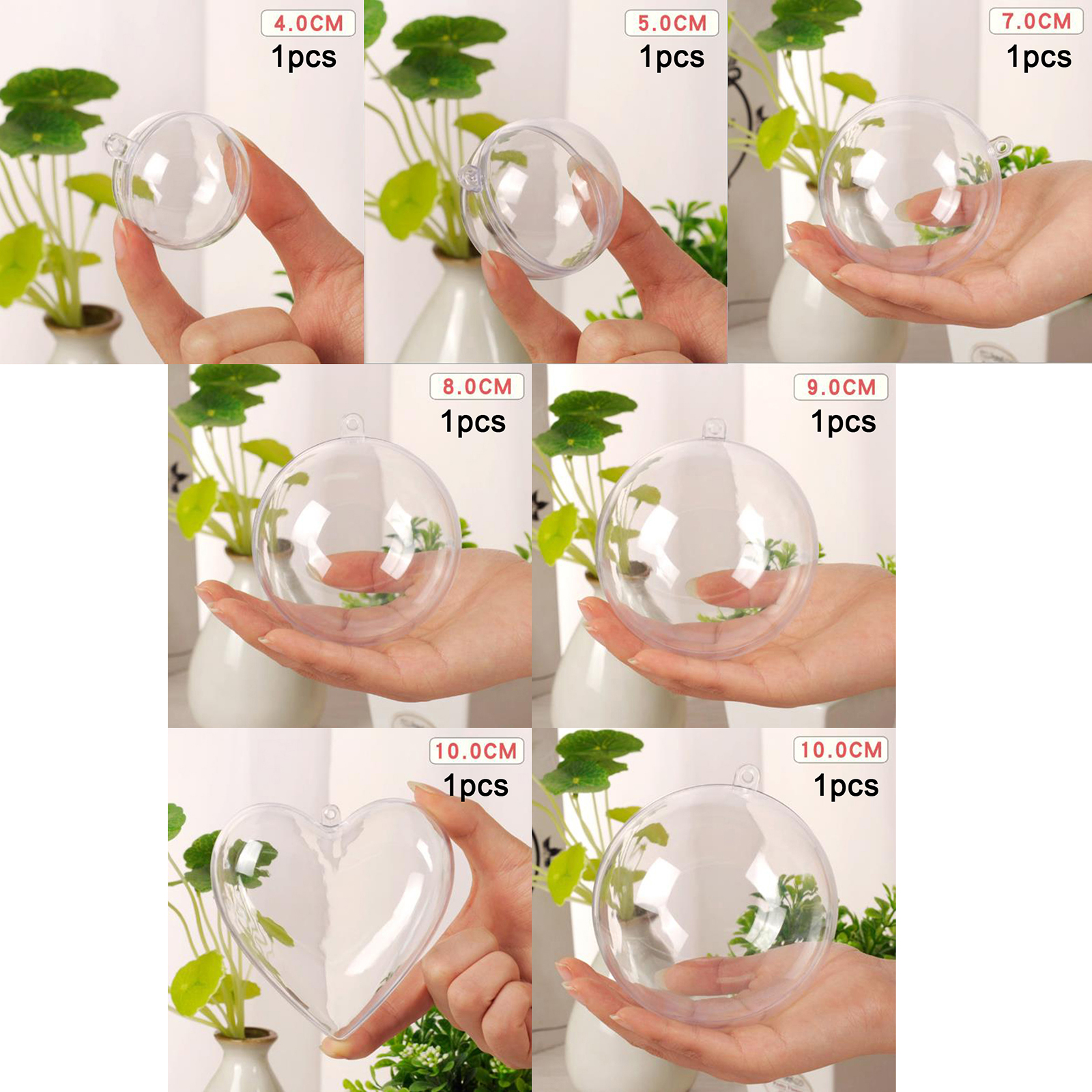 4.0CM
1pcs

5.0CM
1pcs

7.0CM
1pcs

8.0CM
1pcs

9.0CM
1pcs

10.0CM
1pcs

10.0CM
1pcs