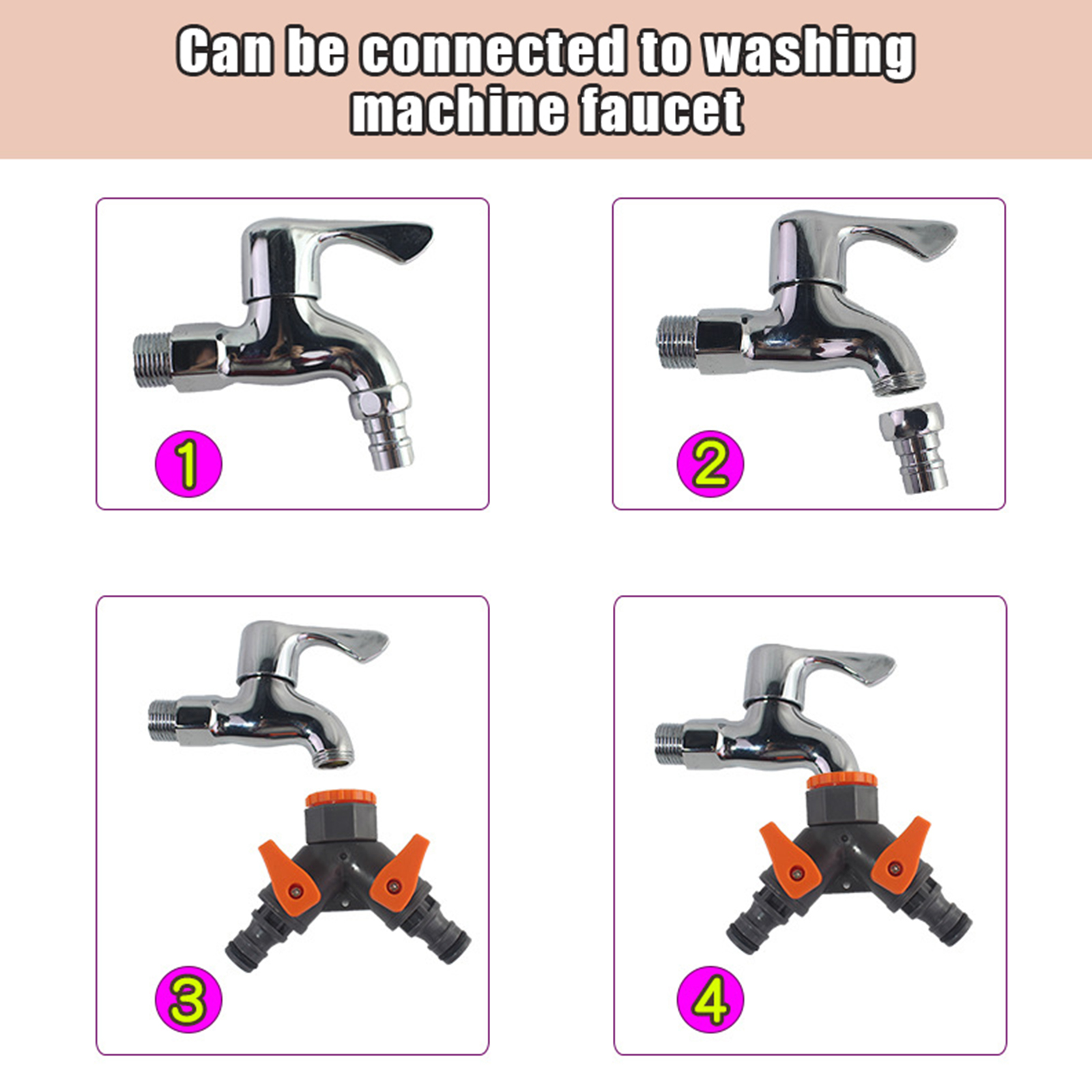 Can be connected to washing machine faucet

1

2

3

4