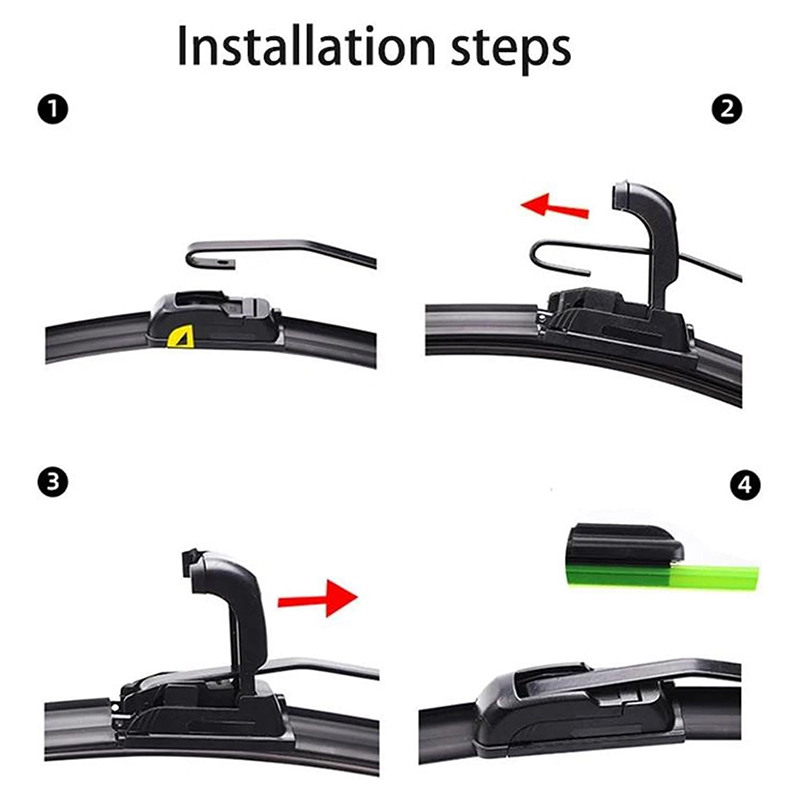 Installation steps

1

2

3

4