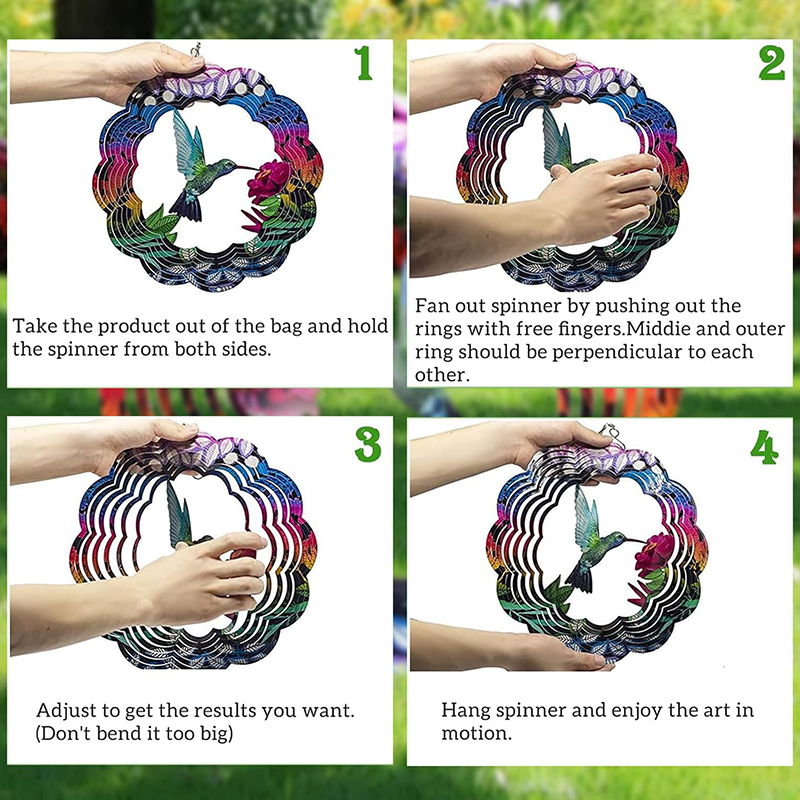 1

Take the product out of the bag and hold the spinner from both sides.

2

Fan out spinner by pushing out the rings with free fingers.Middie and outer ring should be perpendicular to each other.

3

Adjust to get the results you want. (Don't bend it too big)

4

Hang spinner and enjoy the art in motion.