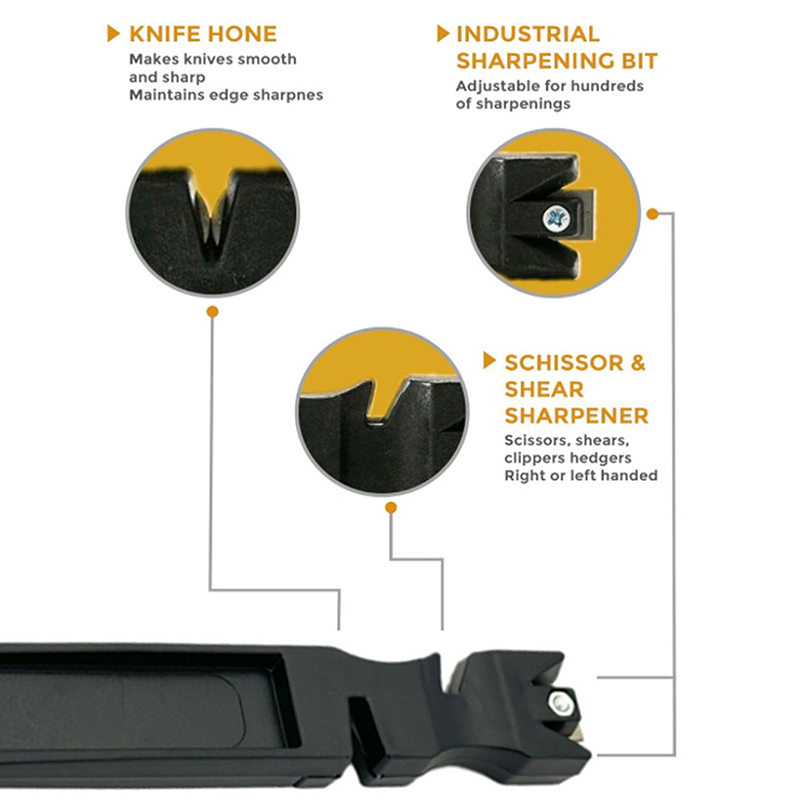 KNIFE HONE
Makes knives smooth and sharp
Maintains edge sharpnes

INDUSTRIAL SHARPENING BIT
Adjustable for hundreds of sharpenings

SCHISSOR & SHEAR SHARPENER
Scissors, shears, clippers hedgers
Right or left handed