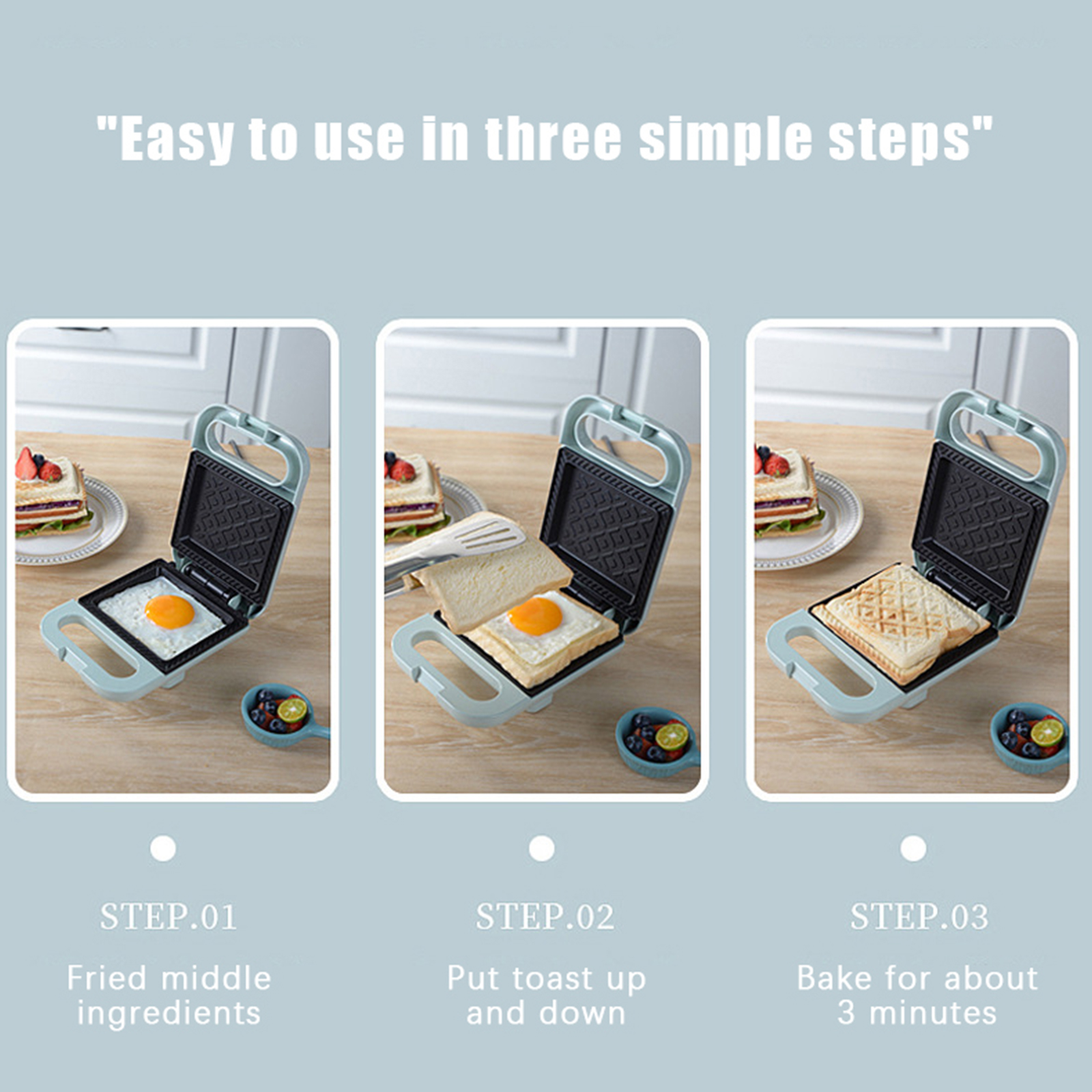 "Easy to use in three simple steps"

STEP.01

Fried middle ingredients

STEP.02

Put toast up and down

STEP.03

Bake for about 3 minutes