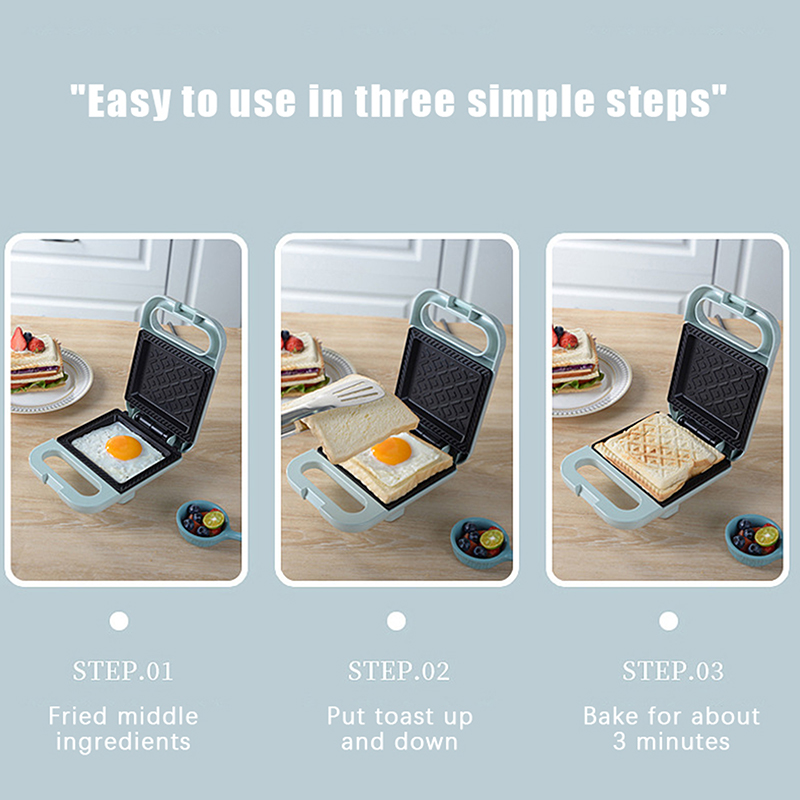 "Easy to use in three simple steps"

STEP.01

Fried middle ingredients

STEP.02

Put toast up and down

STEP.03

Bake for about 3 minutes