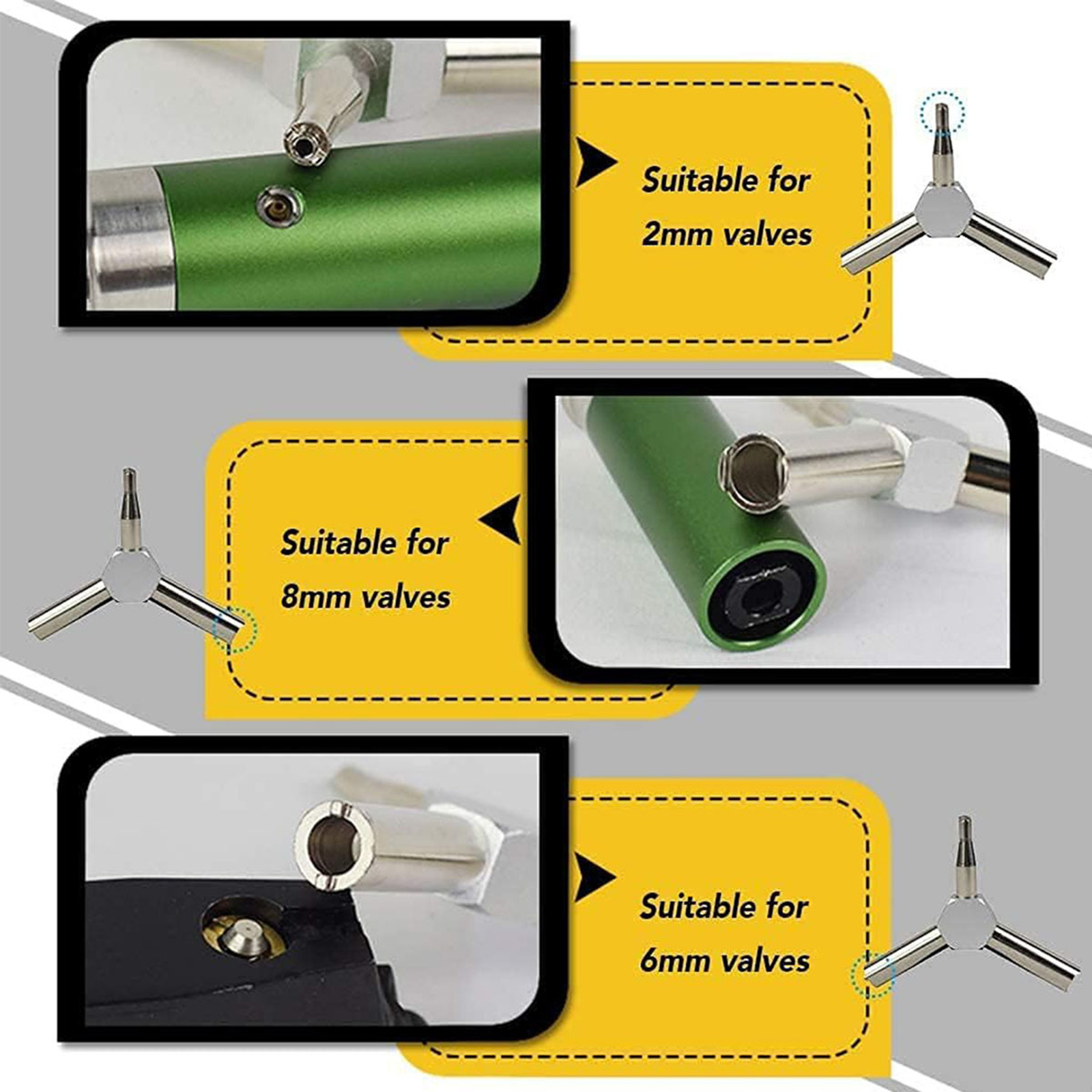 Suitable for
2mm valves

Suitable for
8mm valves

Suitable for
6mm valves