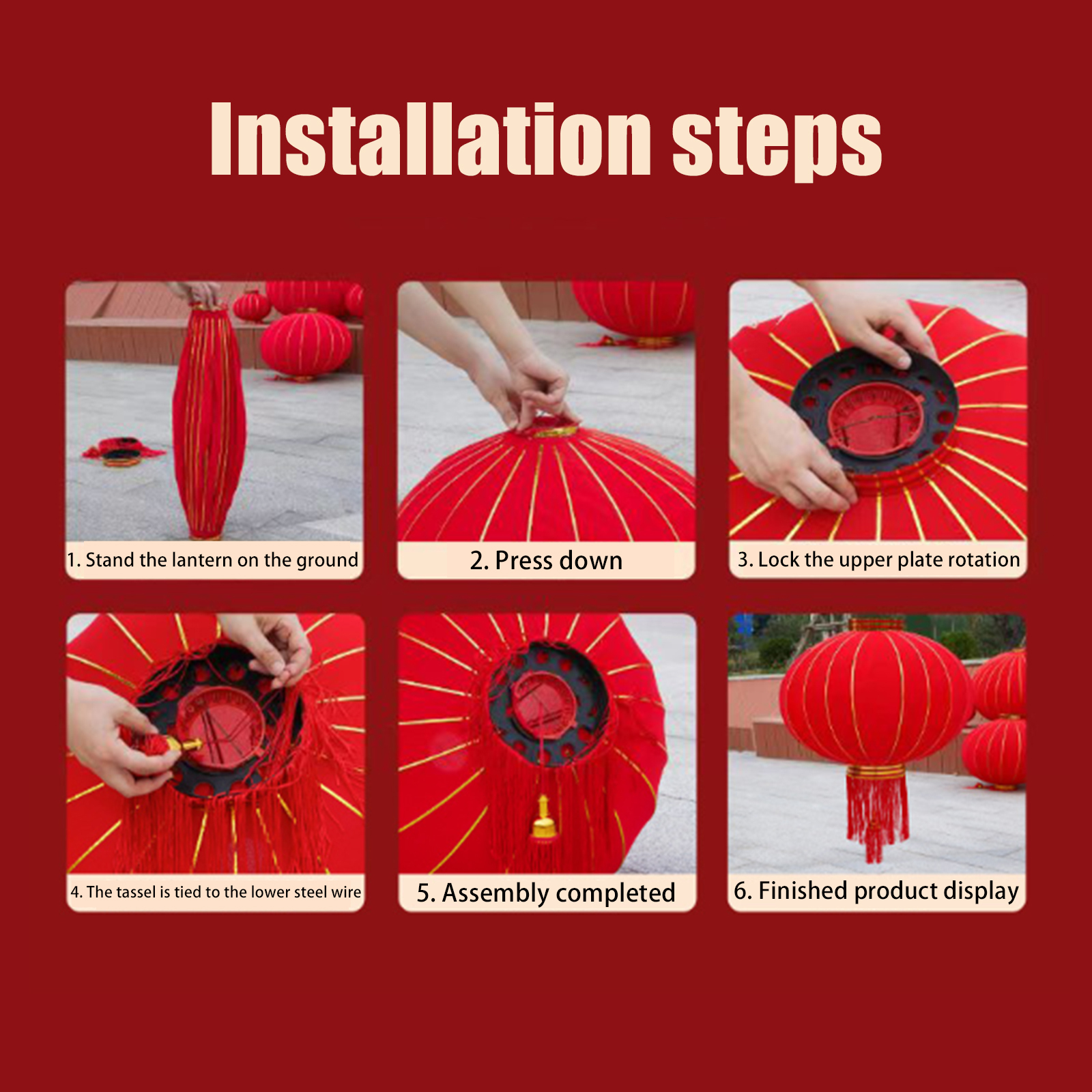 Installation steps

1. Stand the lantern on the ground

2. Press down

3. Lock the upper plate rotation

4. The tassel is tied to the lower steel wire

5. Assembly completed

6. Finished product display