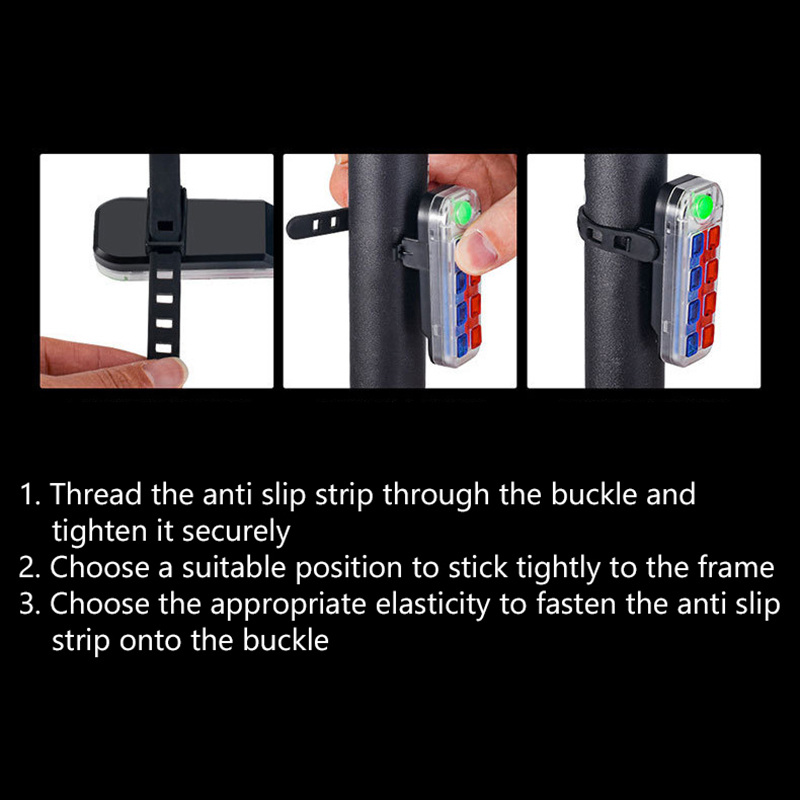 1. Thread the anti slip strip through the buckle and tighten it securely
2. Choose a suitable position to stick tightly to the frame
3. Choose the appropriate elasticity to fasten the anti slip strip onto the buckle