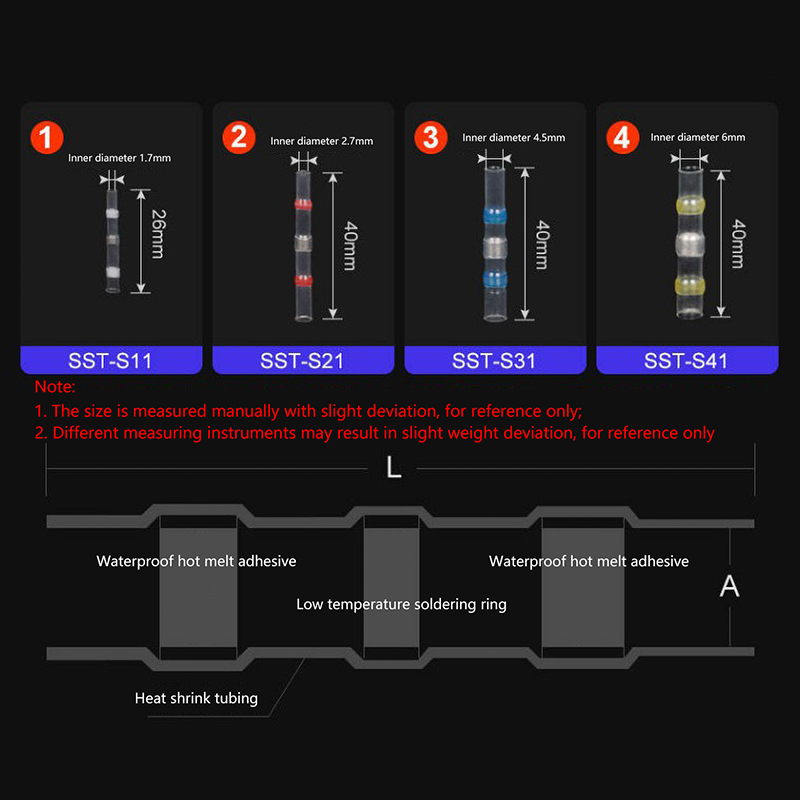 1
Inner diameter 1.7mm
26mm
SST-S11

2
Inner diameter 2.7mm
40mm
SST-S21

3
Inner diameter 4.5mm
40mm
SST-S31

4
Inner diameter 6mm
40mm
SST-S41

Note:
1. The size is measured manually with slight deviation, for reference only;
2. Different measuring instruments may result in slight weight deviation, for reference only

L

Waterproof hot melt adhesive
Low temperature soldering ring
Waterproof hot melt adhesive
A
Heat shrink tubing