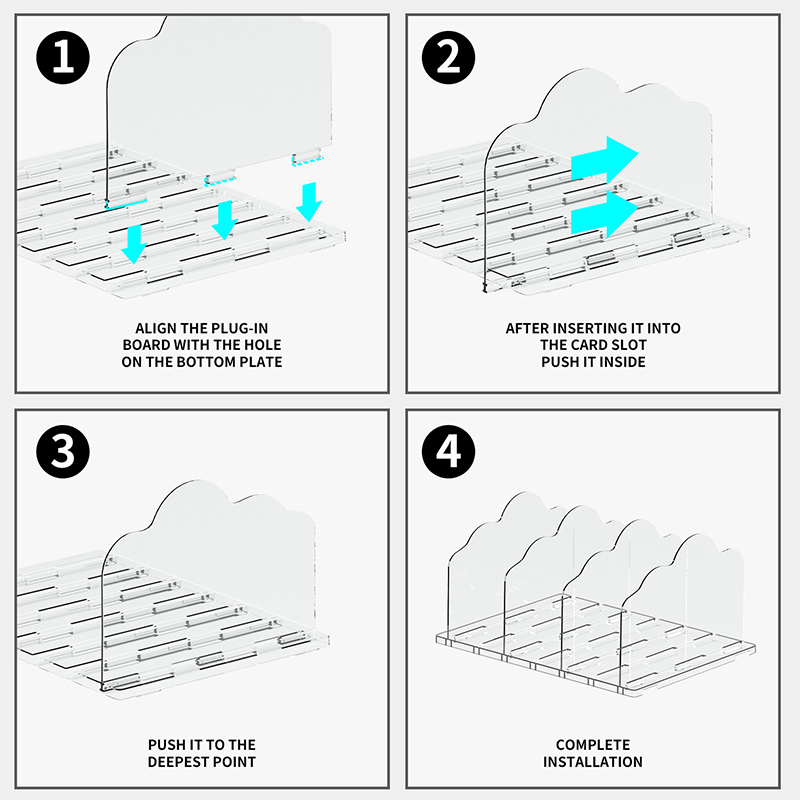 1

ALIGN THE PLUG-IN BOARD WITH THE HOLE ON THE BOTTOM PLATE

2

AFTER INSERTING IT INTO THE CARD SLOT PUSH IT INSIDE

3

PUSH IT TO THE DEEPEST POINT

4

COMPLETE INSTALLATION