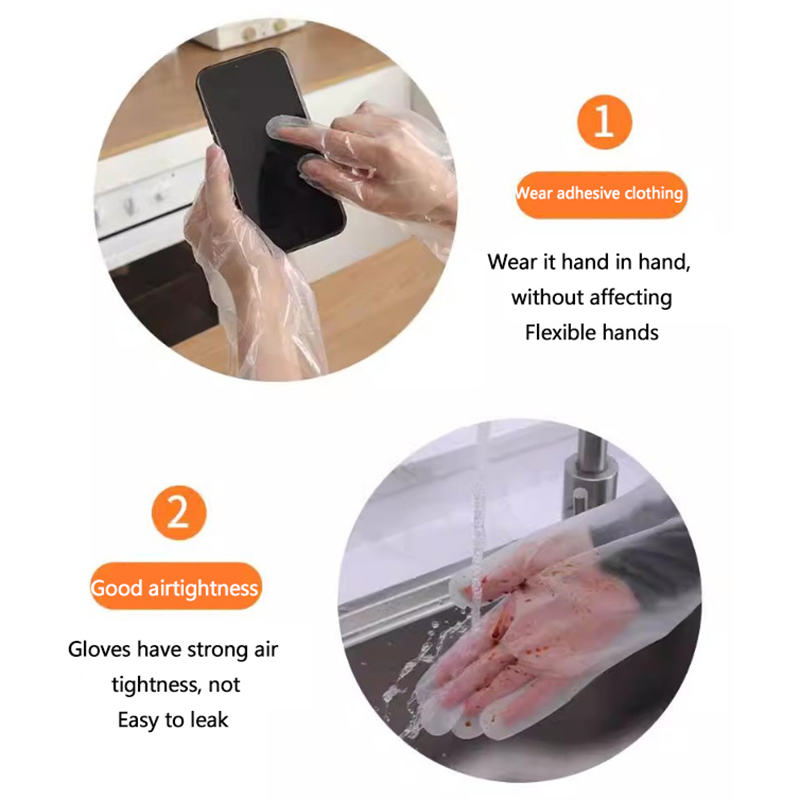 1

Wear adhesive clothing

Wear it hand in hand, without affecting Flexible hands

2

Good airtightness

Gloves have strong air tightness, not Easy to leak