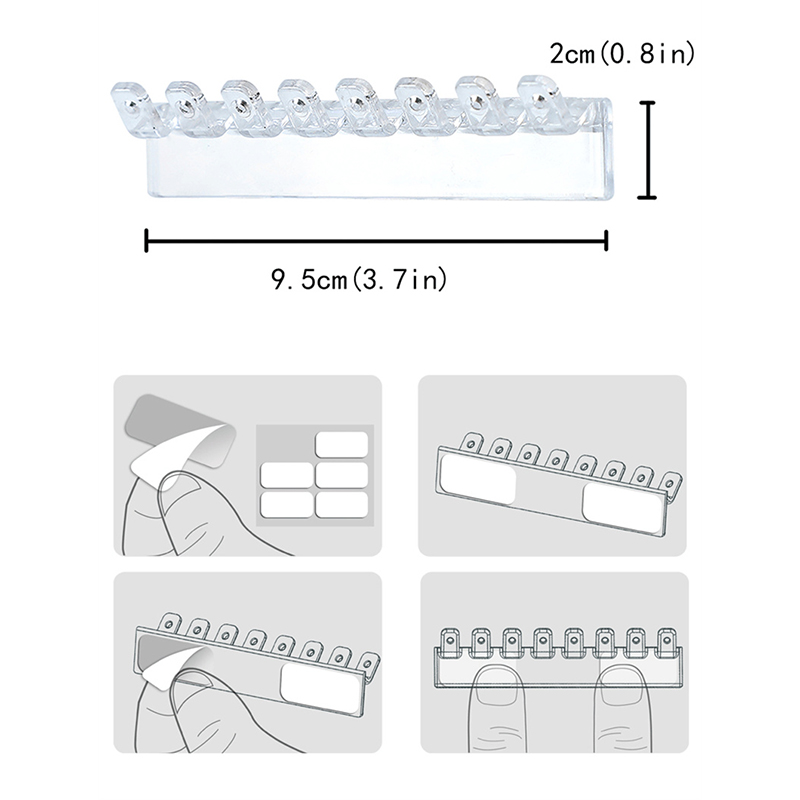 2cm(0.8in)

9.5cm(3.7in)