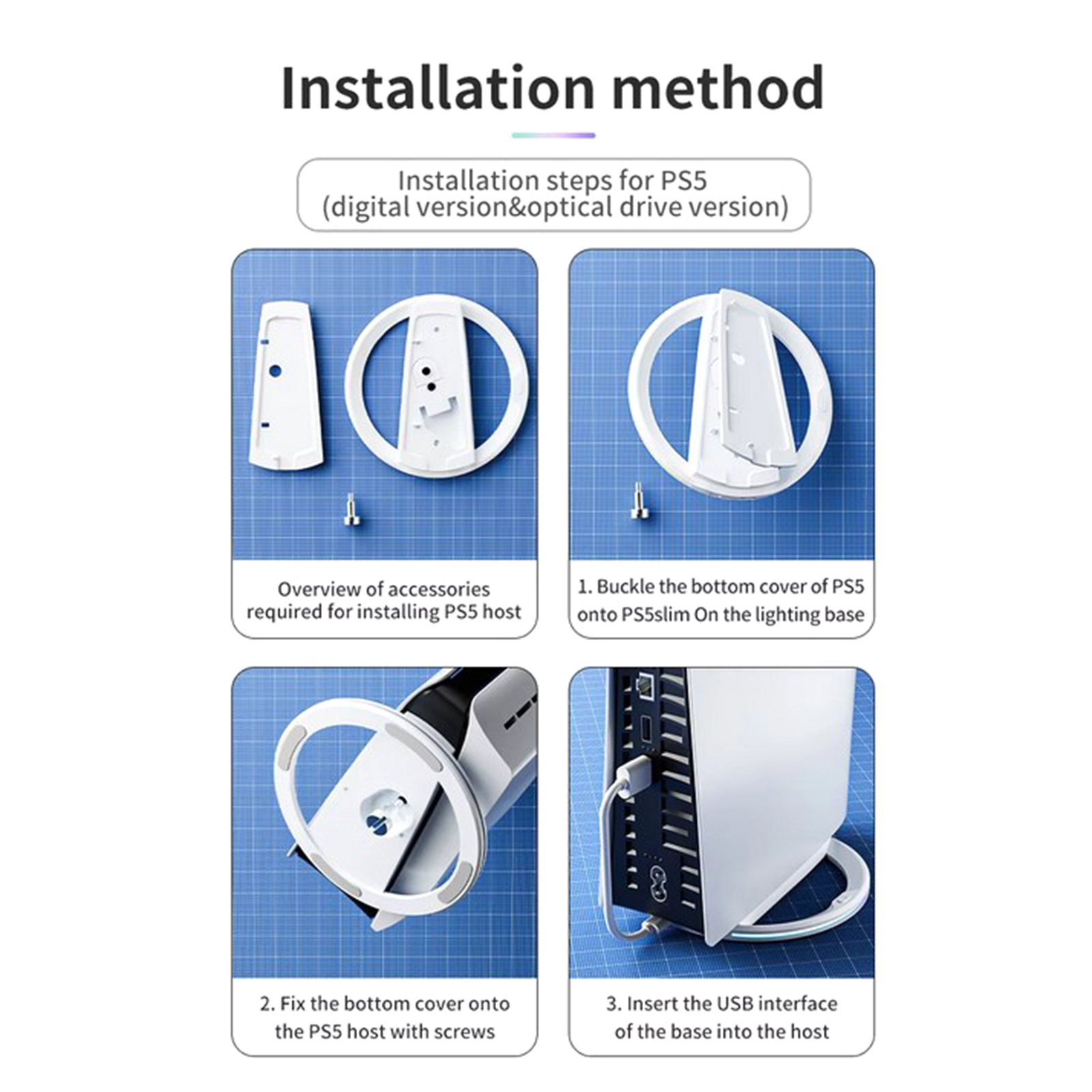 Installation method

Installation steps for PS5
(digital version&optical drive version)

Overview of accessories required for installing PS5 host

1. Buckle the bottom cover of PS5 onto PS5slim On the lighting base

2. Fix the bottom cover onto the PS5 host with screws

3. Insert the USB interface of the base into the host