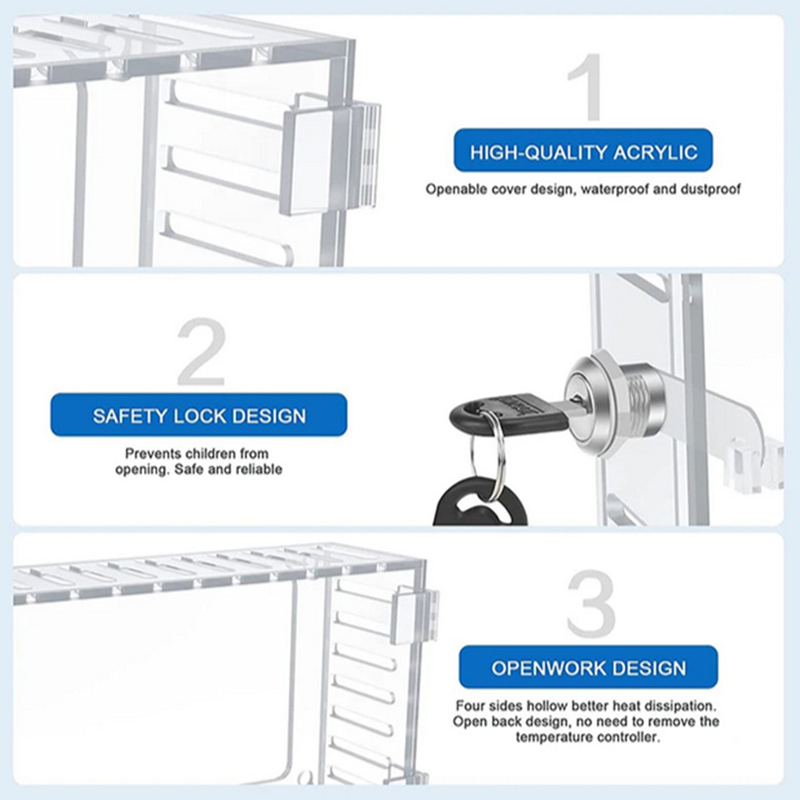 1

HIGH-QUALITY ACRYLIC

Openable cover design, waterproof and dustproof

2

SAFETY LOCK DESIGN

Prevents children from opening. Safe and reliable

3

OPENWORK DESIGN

Four sides hollow better heat dissipation. Open back design, no need to remove the temperature controller.