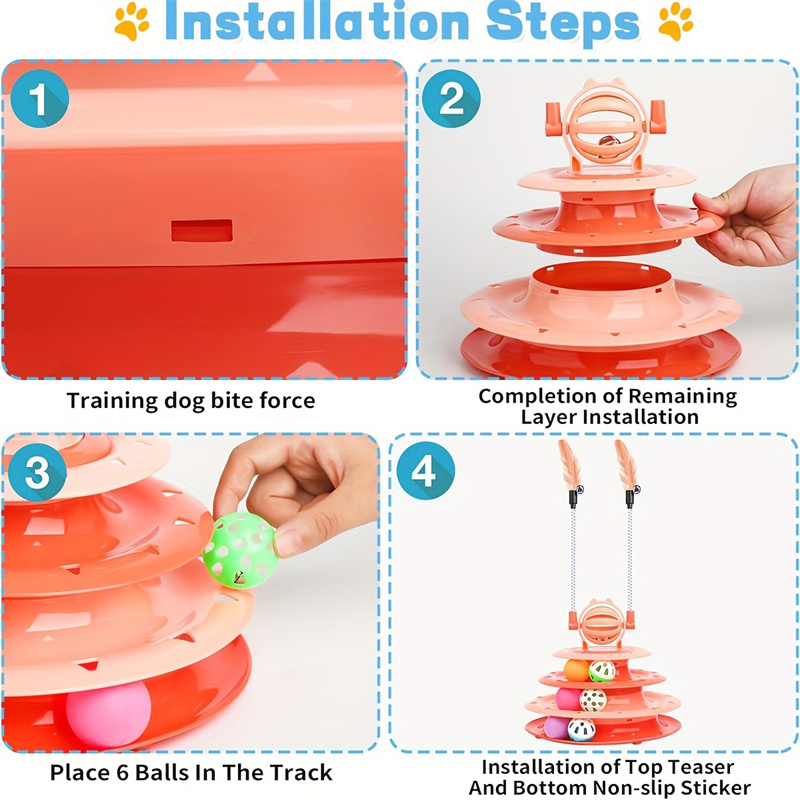 Installation Steps

1

Training dog bite force

2

Completion of Remaining Layer Installation

3

Place 6 Balls In The Track

4

Installation of Top Teaser And Bottom Non-slip Sticker