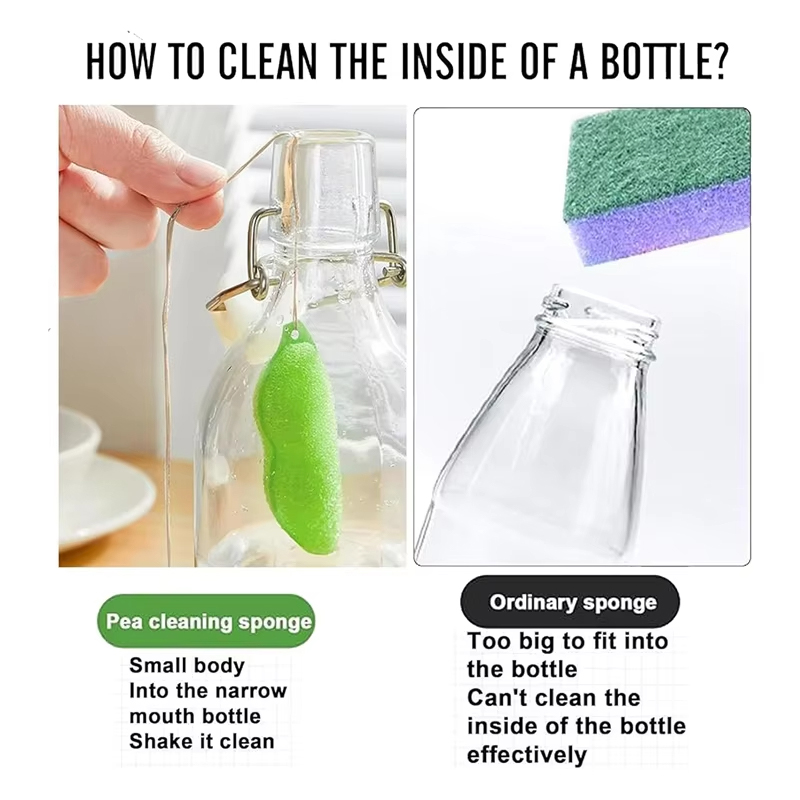 HOW TO CLEAN THE INSIDE OF A BOTTLE?

Pea cleaning sponge

Small body
Into the narrow mouth bottle
Shake it clean

Ordinary sponge

Too big to fit into the bottle
Can't clean the inside of the bottle effectively