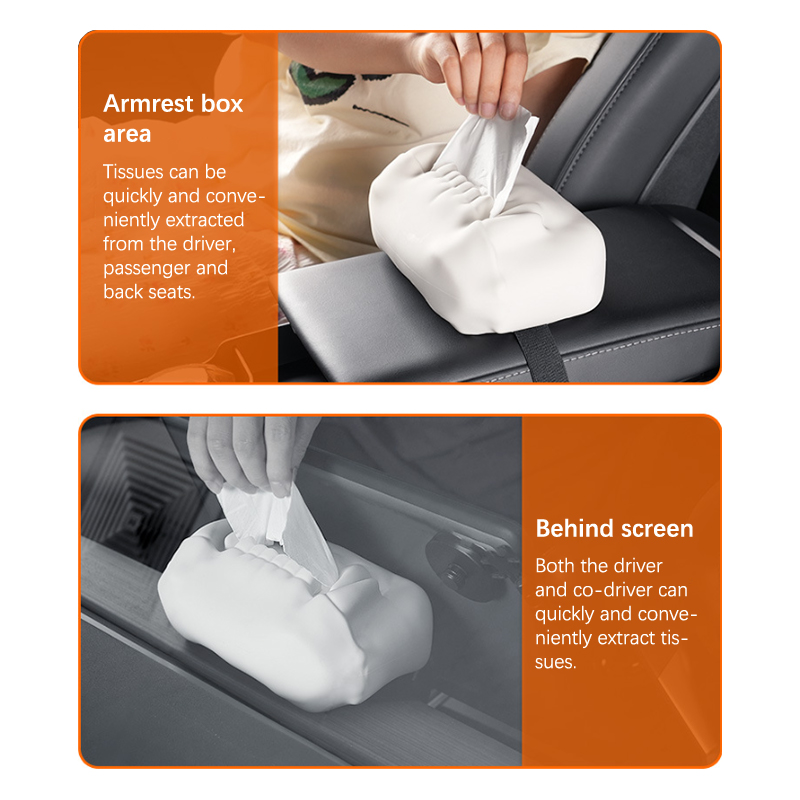 Armrest box area

Tissues can be quickly and conveniently extracted from the driver, passenger and back seats.

Behind screen

Both the driver and co-driver can quickly and conveniently extract tissues.