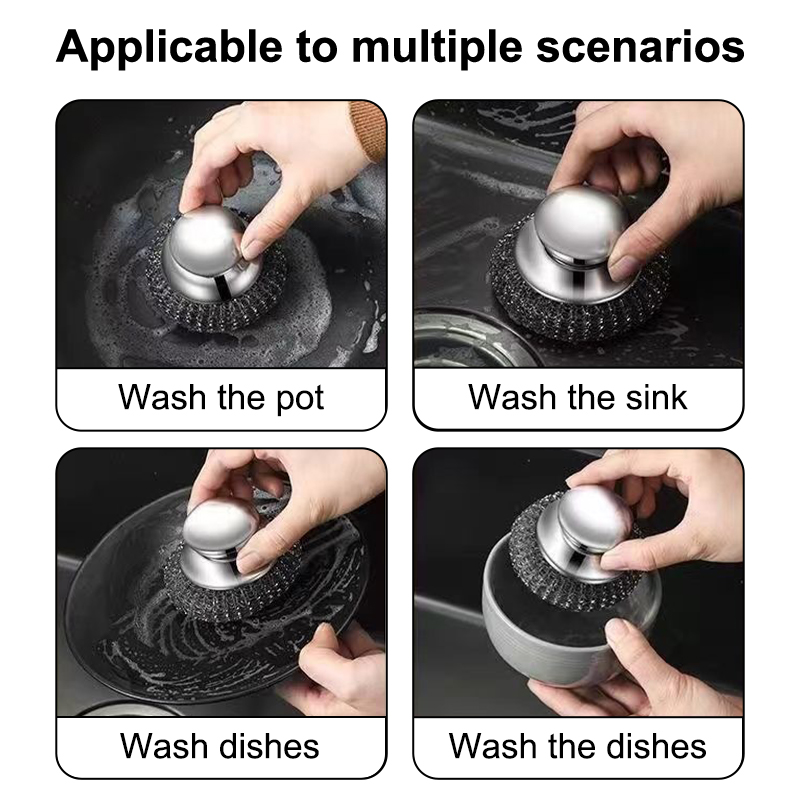 Applicable to multiple scenarios

Wash the pot

Wash the sink

Wash dishes

Wash the dishes