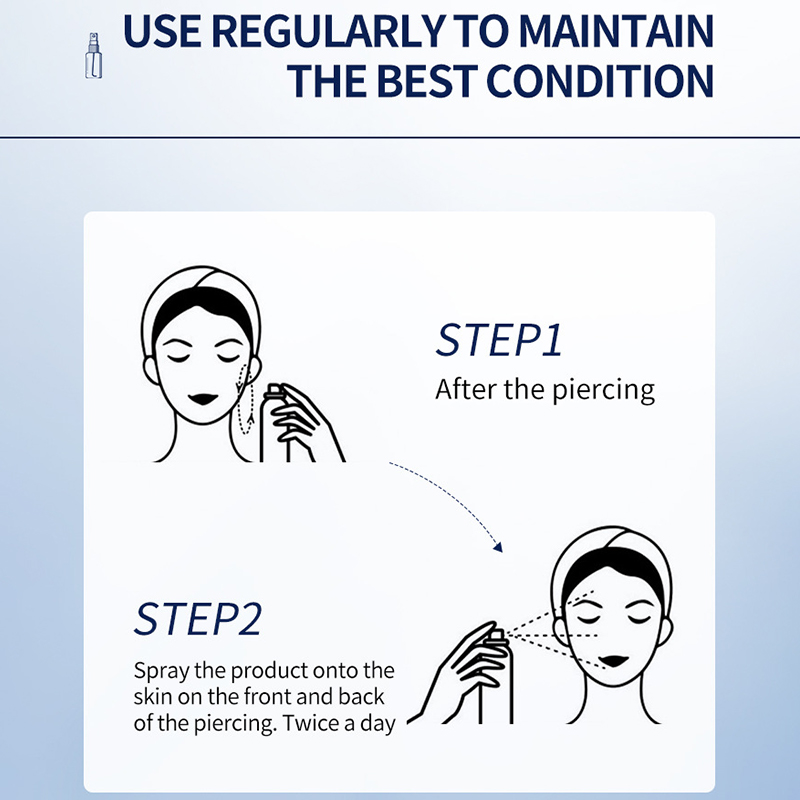 USE REGULARLY TO MAINTAIN THE BEST CONDITION

STEP1
After the piercing

STEP2
Spray the product onto the skin on the front and back of the piercing. Twice a day