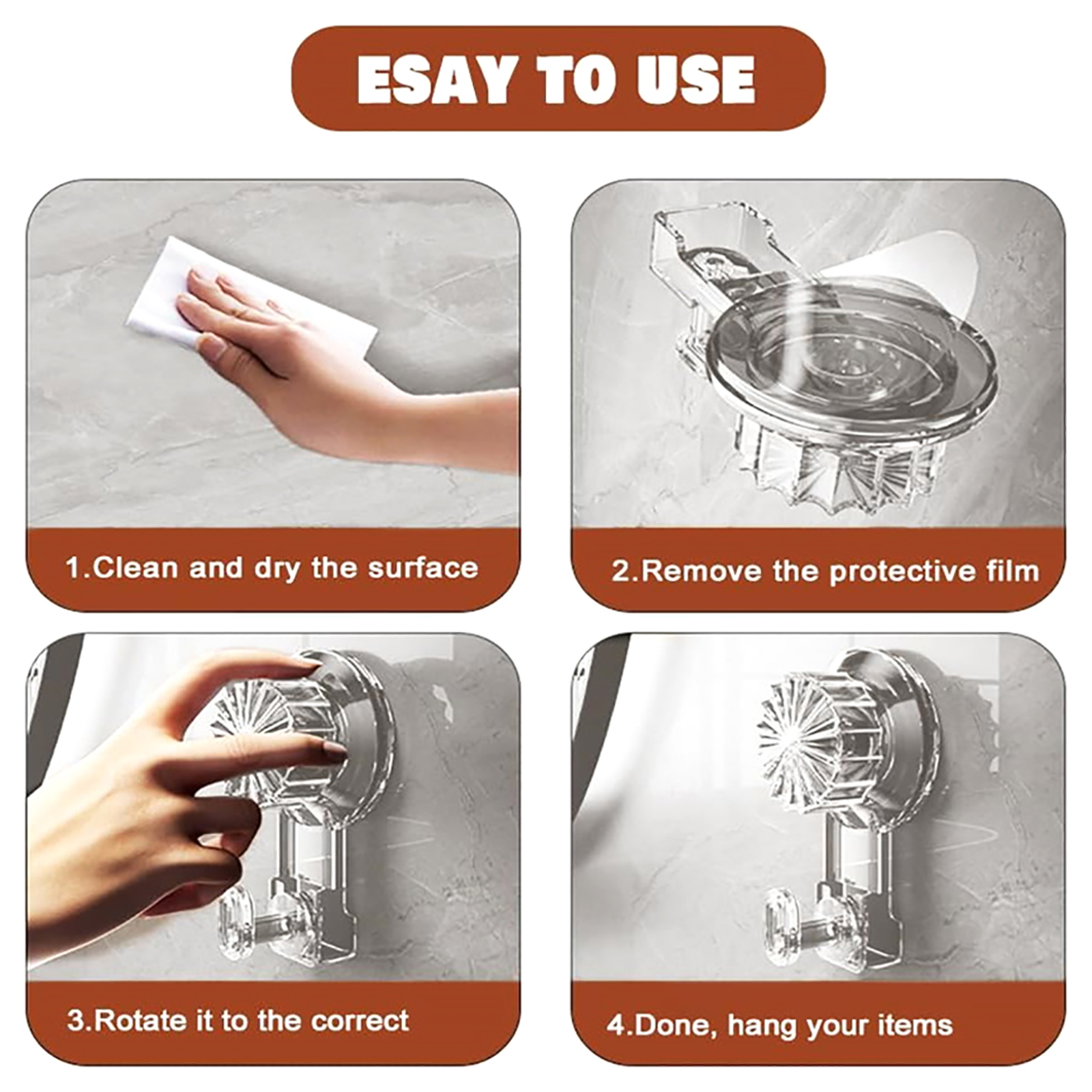 ESAY TO USE

1.Clean and dry the surface

2.Remove the protective film

3.Rotate it to the correct

4.Done, hang your items