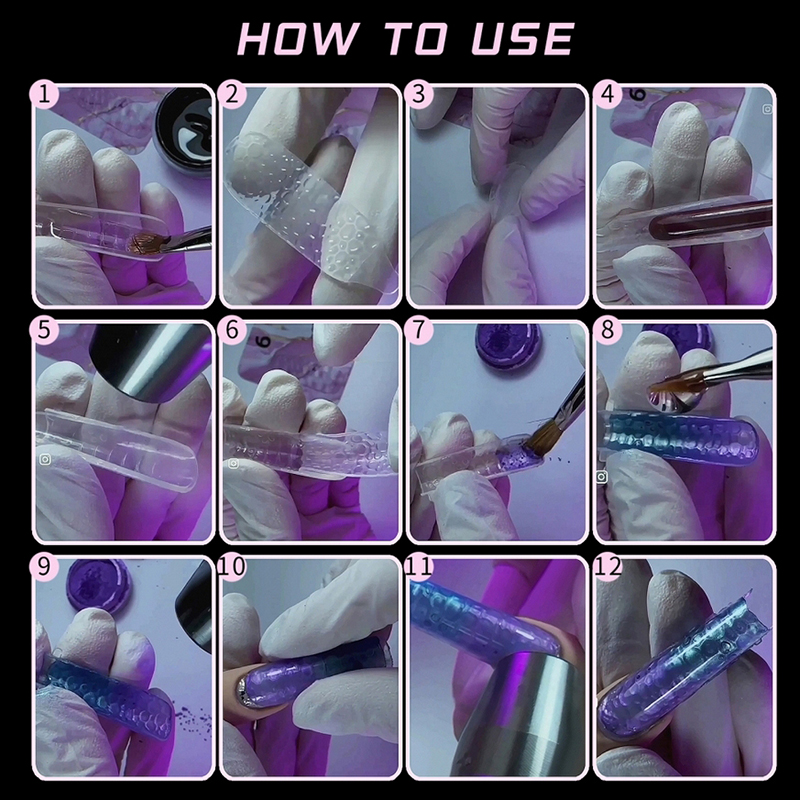 HOW TO USE

1

2

3

4

5

6

7

8

9

10

11

12