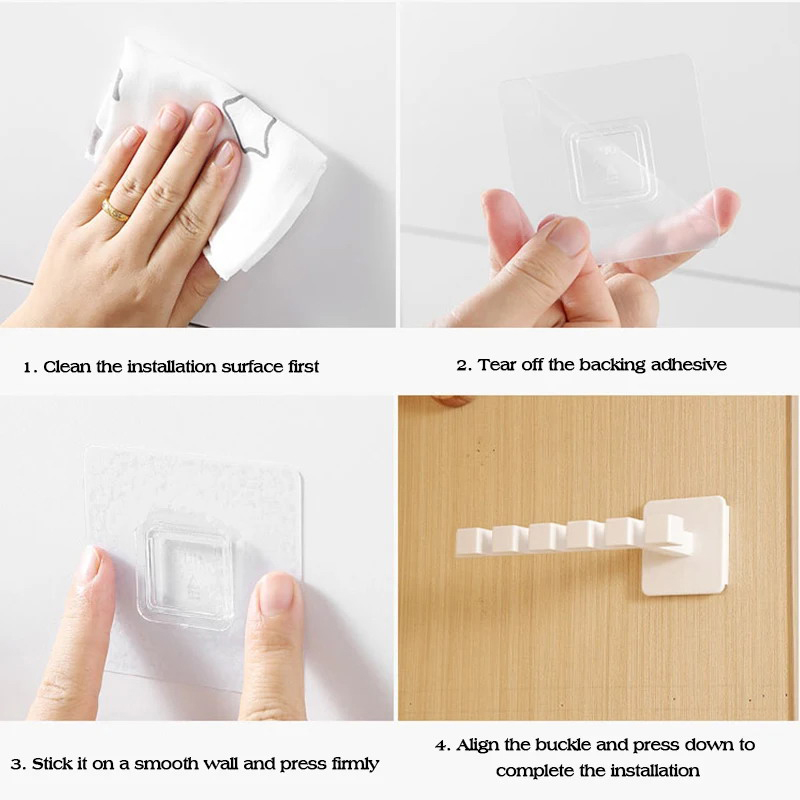 1. Clean the installation surface first

2. Tear off the backing adhesive

3. Stick it on a smooth wall and press firmly

4. Align the buckle and press down to complete the installation