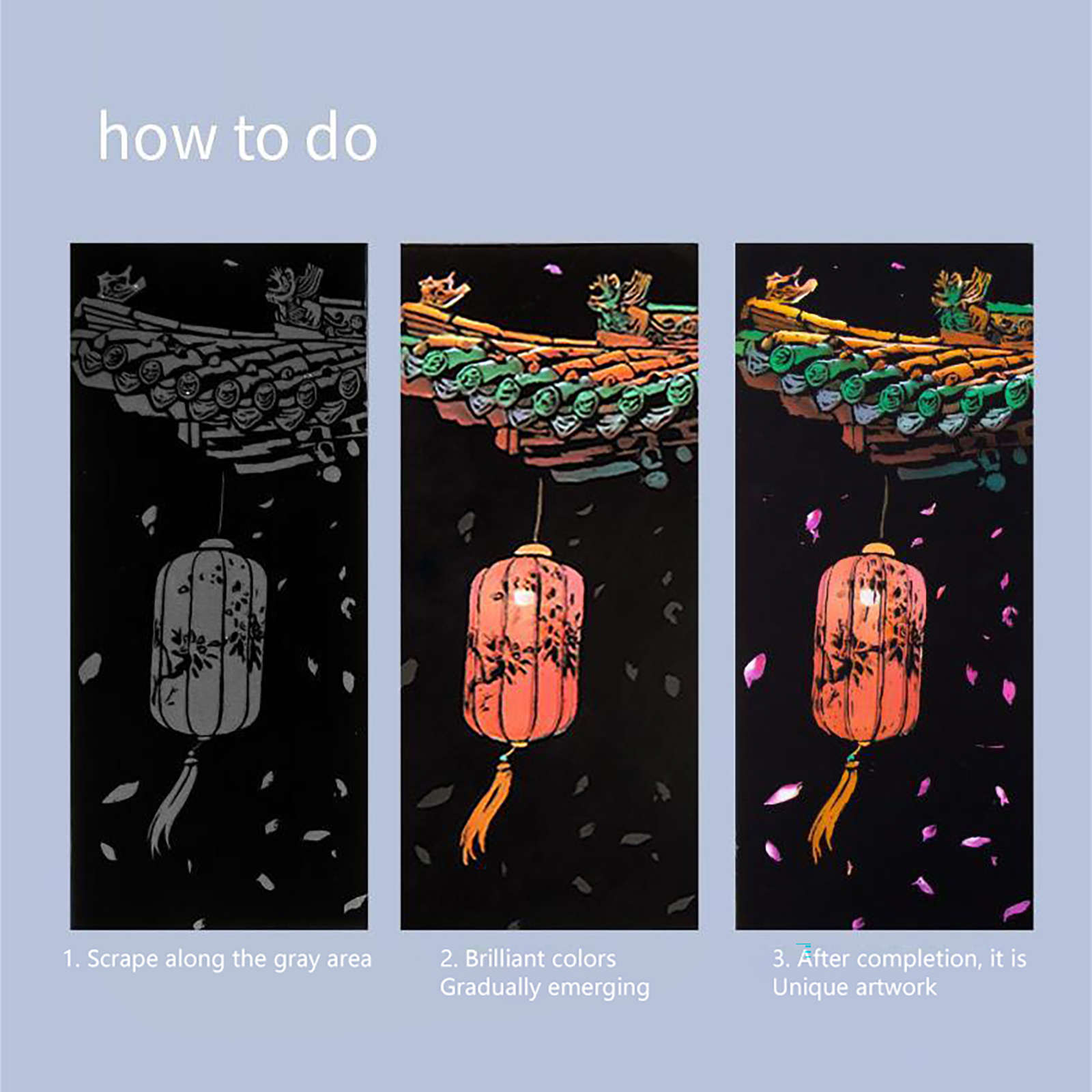 how to do

1. Scrape along the gray area

2. Brilliant colors Gradually emerging

3. After completion, it is Unique artwork