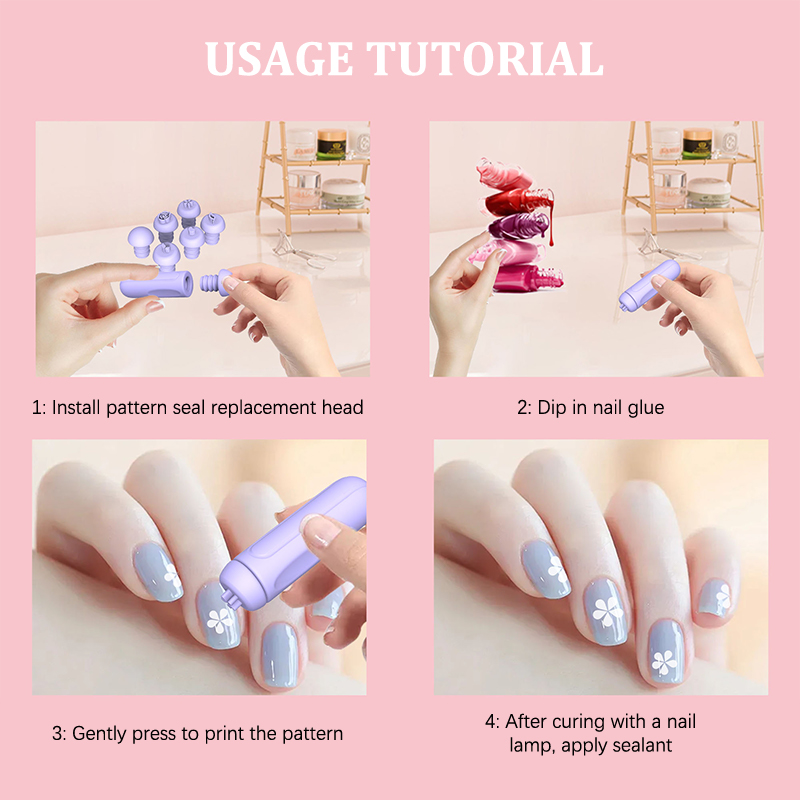 USAGE TUTORIAL

1: Install pattern seal replacement head

2: Dip in nail glue

3: Gently press to print the pattern

4: After curing with a nail lamp, apply sealant