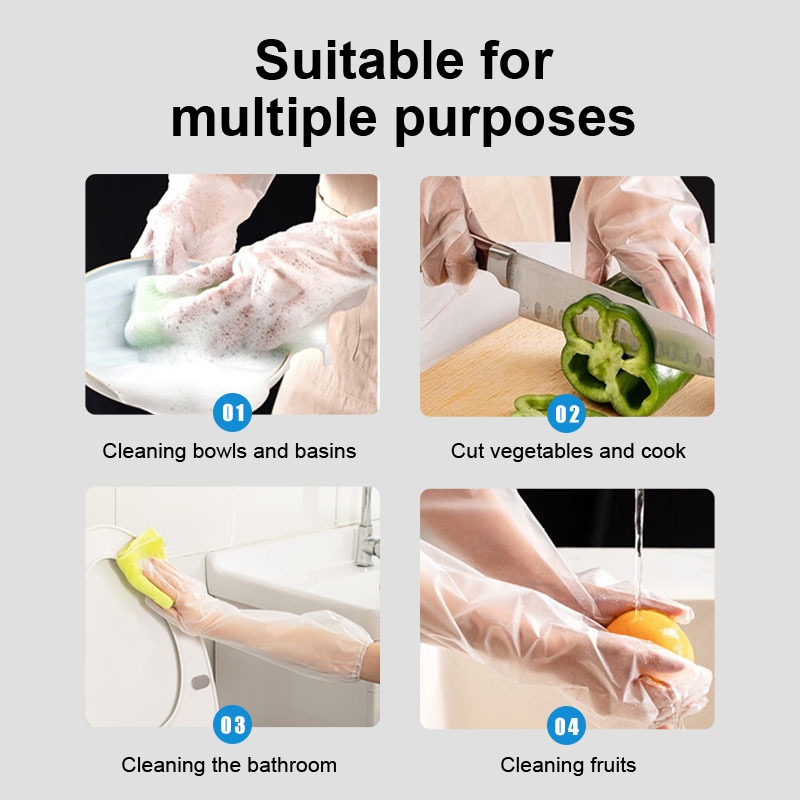 Suitable for multiple purposes

01
Cleaning bowls and basins

02
Cut vegetables and cook

03
Cleaning the bathroom

04
Cleaning fruits