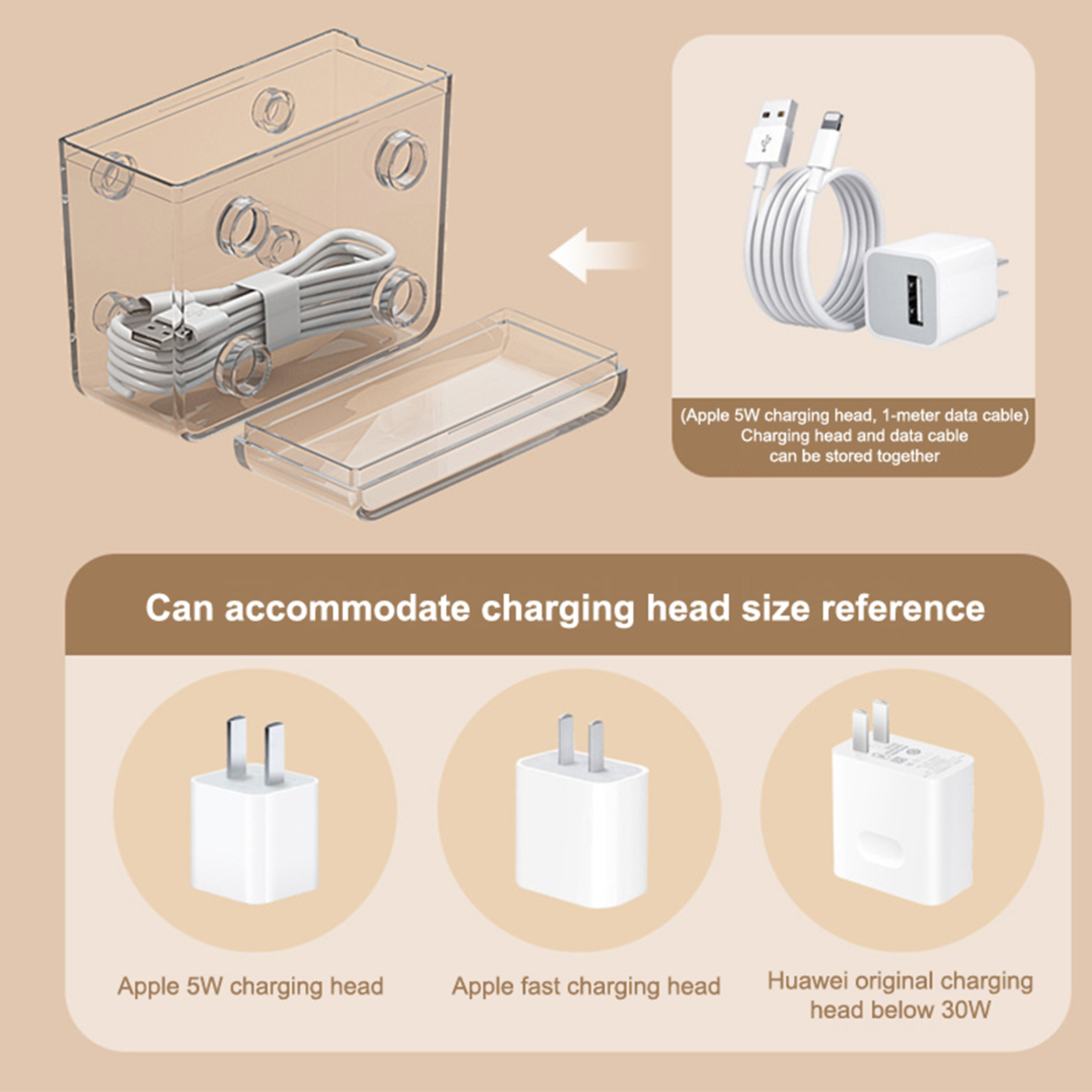 (Apple 5W charging head, 1-meter data cable)
Charging head and data cable can be stored together

Can accommodate charging head size reference

Apple 5W charging head

Apple fast charging head

Huawei original charging head below 30W