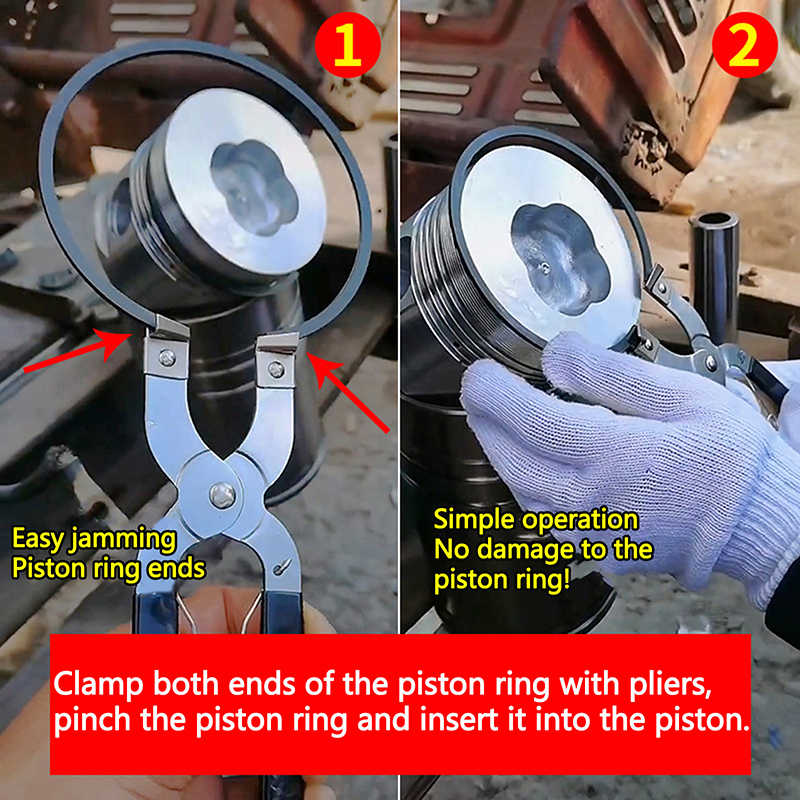 1

Easy jamming
Piston ring ends

2

Simple operation
No damage to the
piston ring!

Clamp both ends of the piston ring with pliers, pinch the piston ring and insert it into the piston.