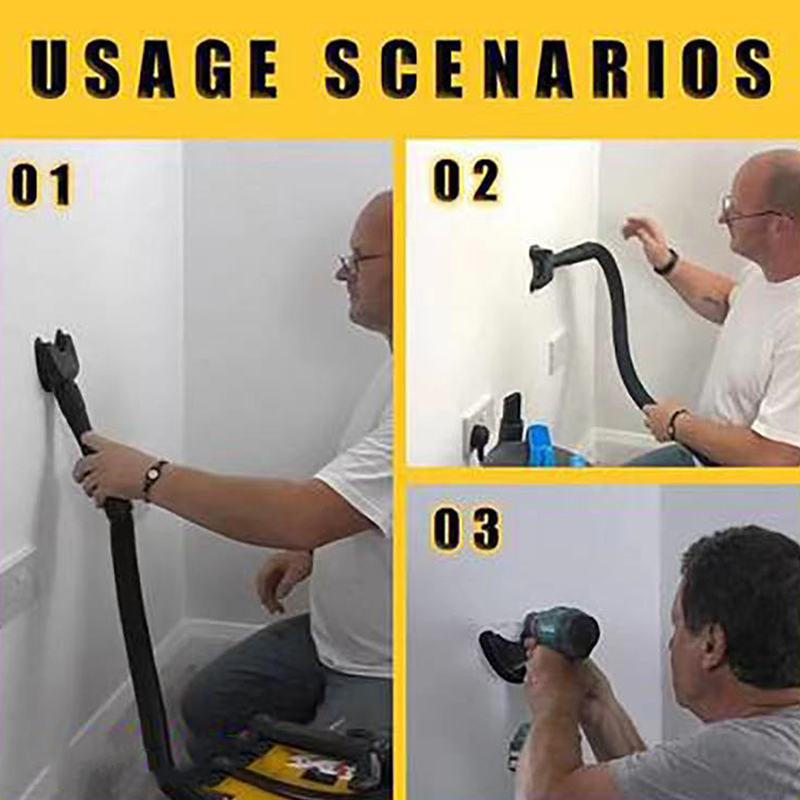 USAGE SCENARIOS

01

02

03