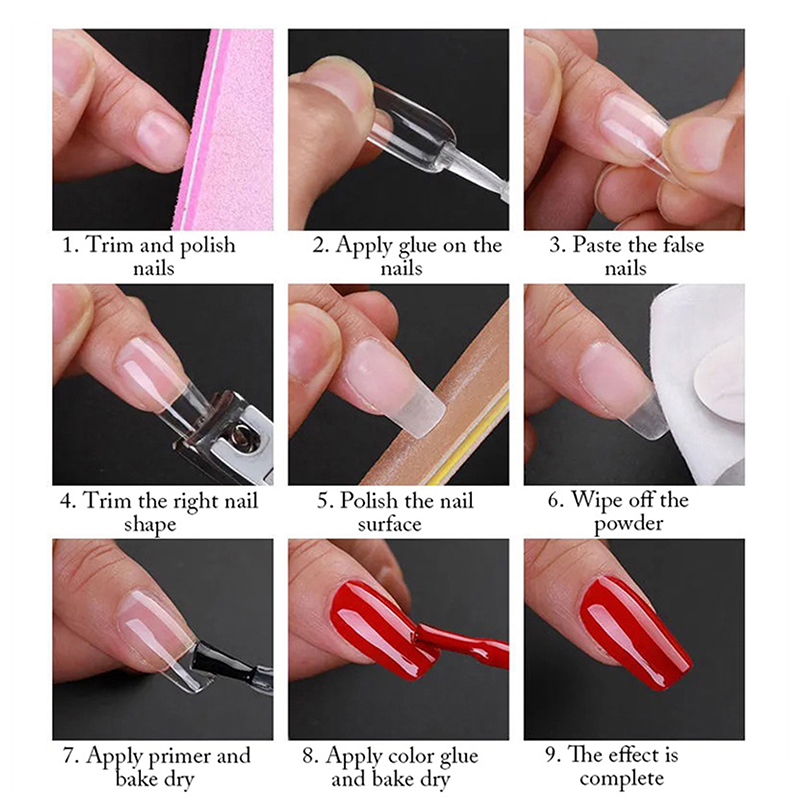 1. Trim and polish nails

2. Apply glue on the nails

3. Paste the false nails

4. Trim the right nail shape

5. Polish the nail surface

6. Wipe off the powder

7. Apply primer and bake dry

8. Apply color glue and bake dry

9. The effect is complete