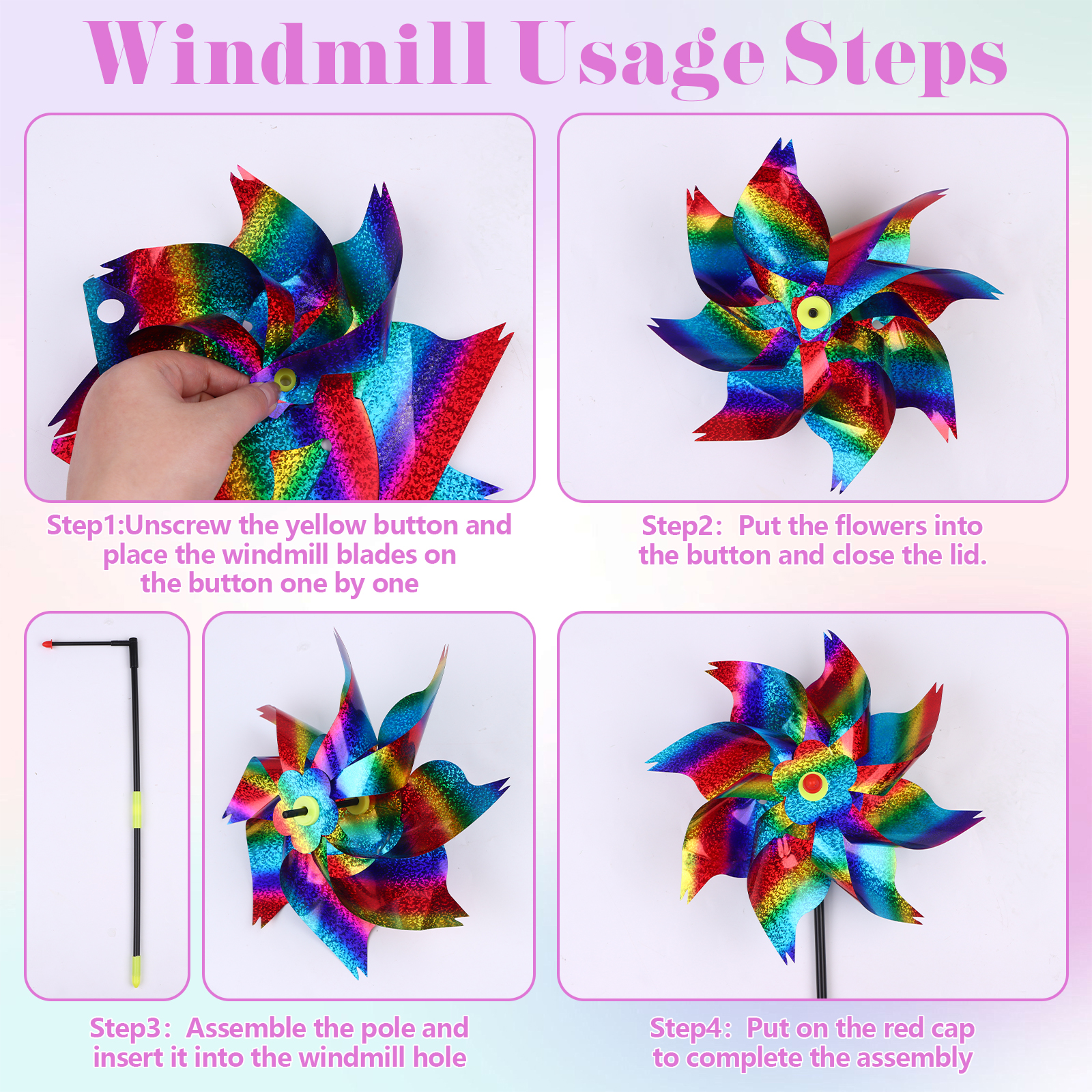 Windmill Usage Steps

Step1:Unscrew the yellow button and place the windmill blades on the button one by one

Step2: Put the flowers into the button and close the lid.

Step3: Assemble the pole and insert it into the windmill hole

Step4: Put on the red cap to complete the assembly