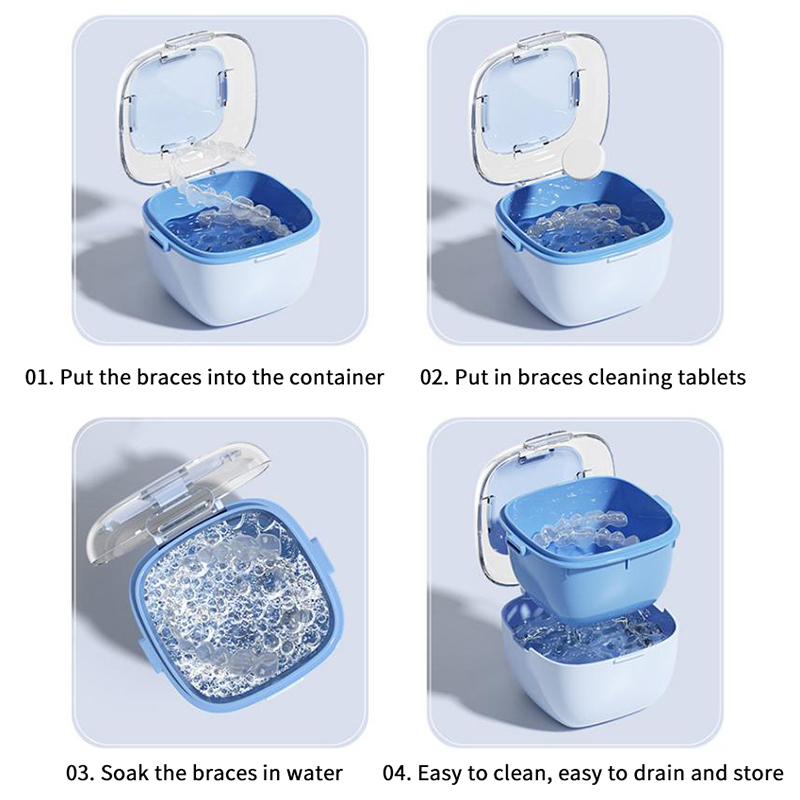 01. Put the braces into the container

02. Put in braces cleaning tablets

03. Soak the braces in water

04. Easy to clean, easy to drain and store