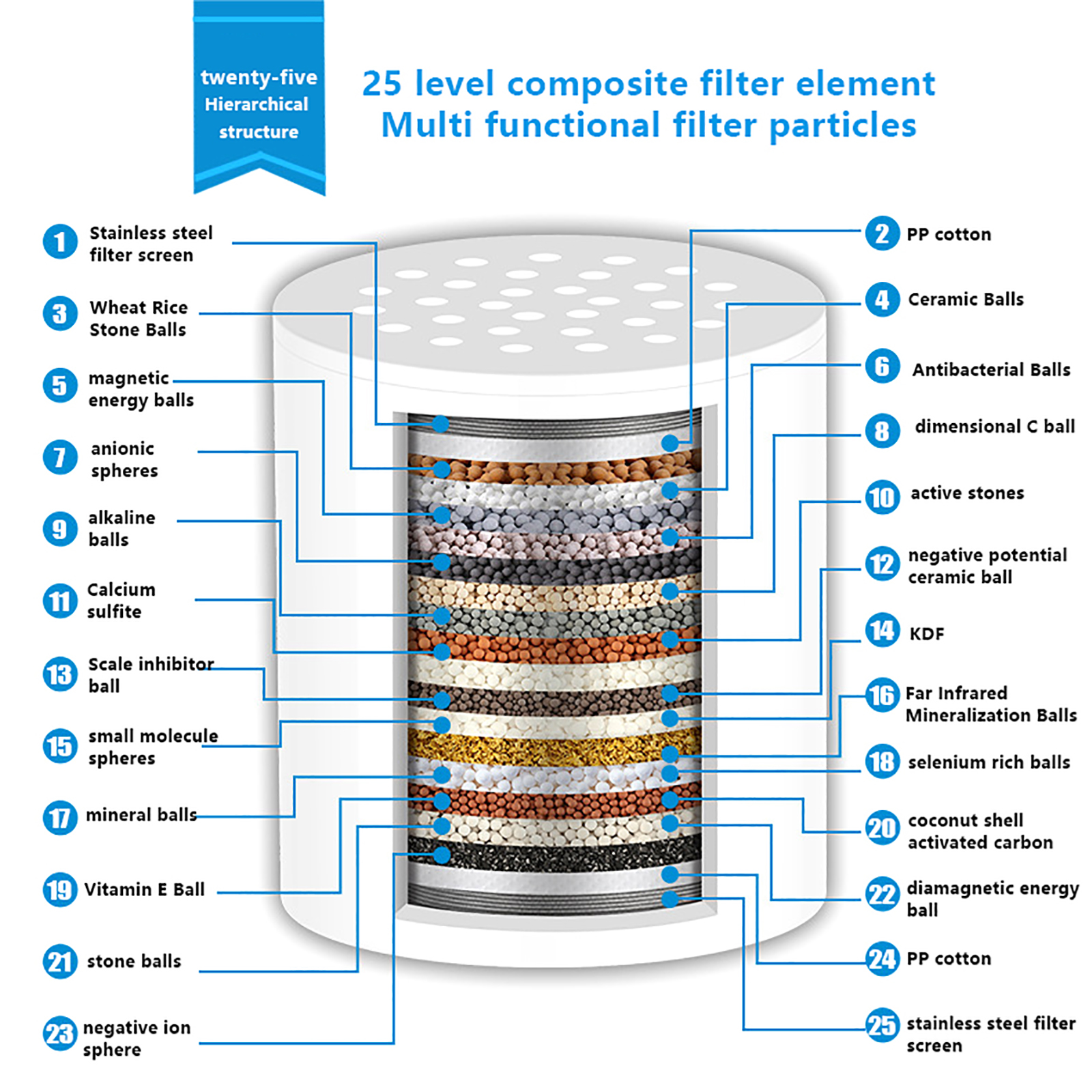 twenty-five Hierarchical structure

25 level composite filter element
Multi functional filter particles

1 Stainless steel filter screen
3 Wheat Rice Stone Balls
5 magnetic energy balls
7 anionic spheres
9 alkaline balls
11 Calcium sulfite
13 Scale inhibitor ball
15 small molecule spheres
17 mineral balls
19 Vitamin E Ball
21 stone balls
23 negative ion sphere

2 PP cotton
4 Ceramic Balls
6 Antibacterial Balls
8 dimensional C ball
10 active stones
12 negative potential ceramic ball
14 KDF
16 Far Infrared Mineralization Balls
18 selenium rich balls
20 coconut shell activated carbon
22 diamagnetic energy ball
24 PP cotton
25 stainless steel filter screen