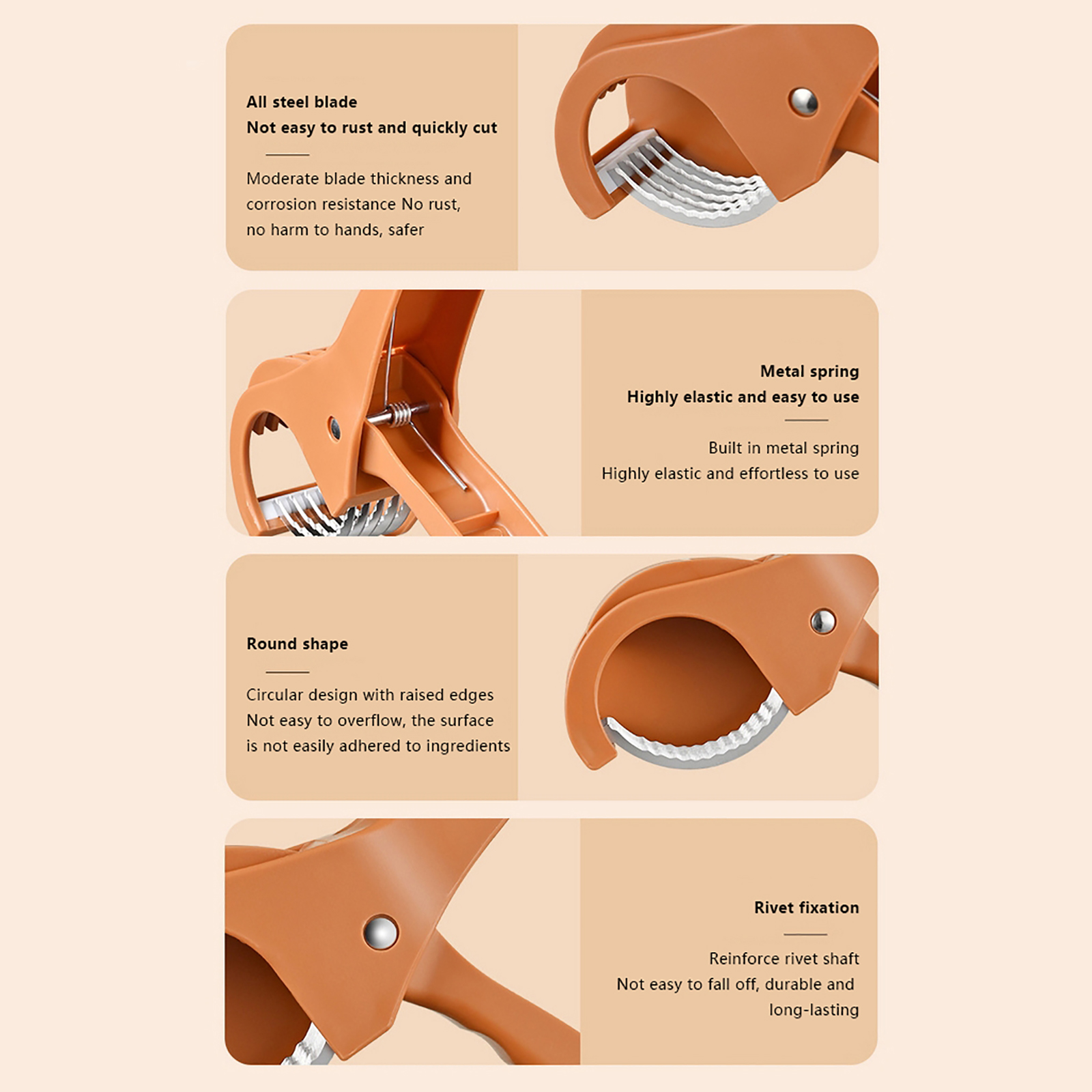 All steel blade
Not easy to rust and quickly cut

Moderate blade thickness and corrosion resistance No rust, no harm to hands, safer

Metal spring
Highly elastic and easy to use

Built in metal spring
Highly elastic and effortless to use

Round shape

Circular design with raised edges
Not easy to overflow, the surface is not easily adhered to ingredients

Rivet fixation

Reinforce rivet shaft
Not easy to fall off, durable and long-lasting