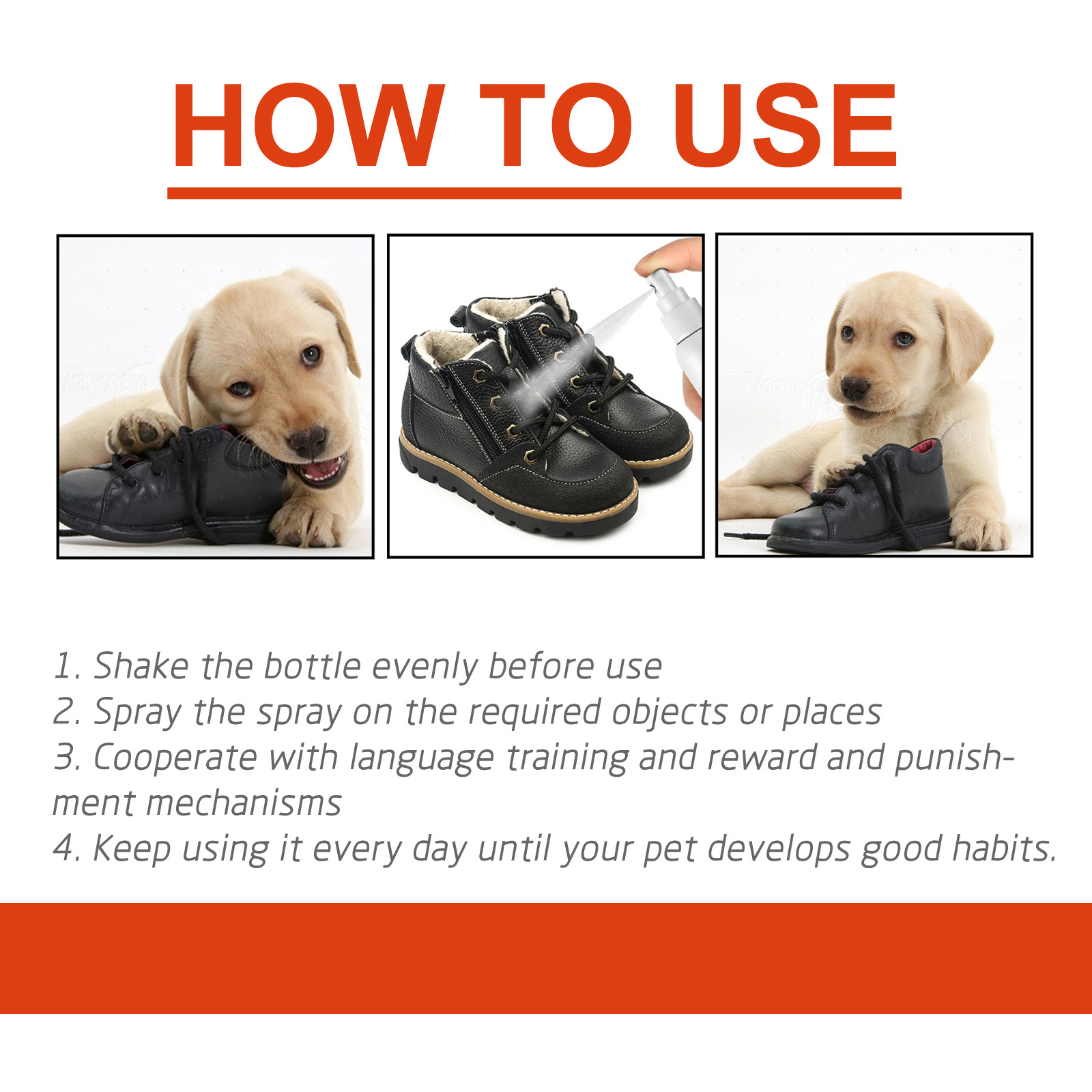 HOW TO USE

1. Shake the bottle evenly before use
2. Spray the spray on the required objects or places
3. Cooperate with language training and reward and punishment mechanisms
4. Keep using it every day until your pet develops good habits.