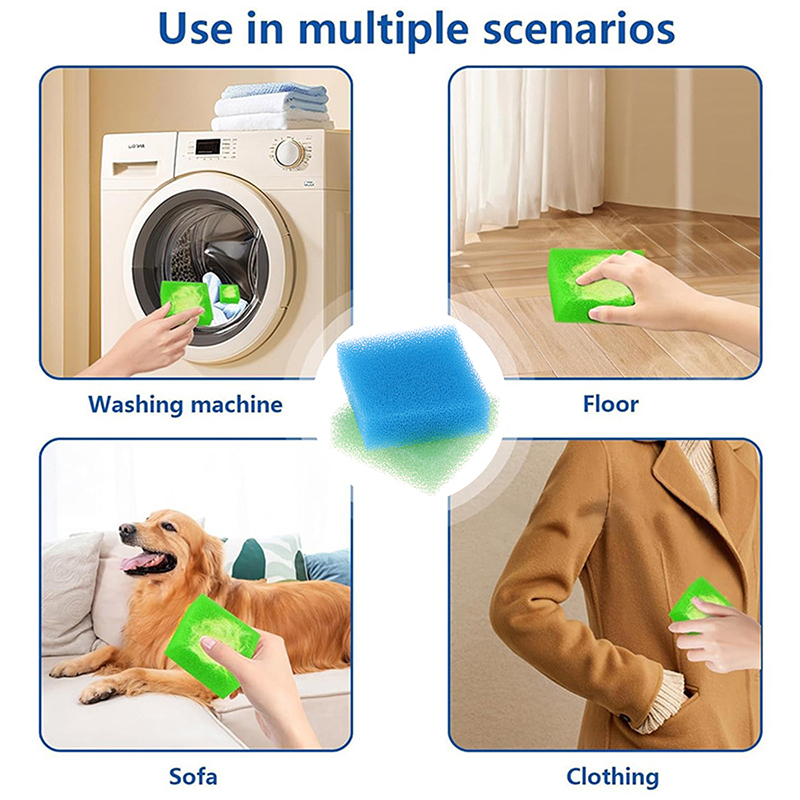 Use in multiple scenarios

Washing machine

Floor

Sofa

Clothing