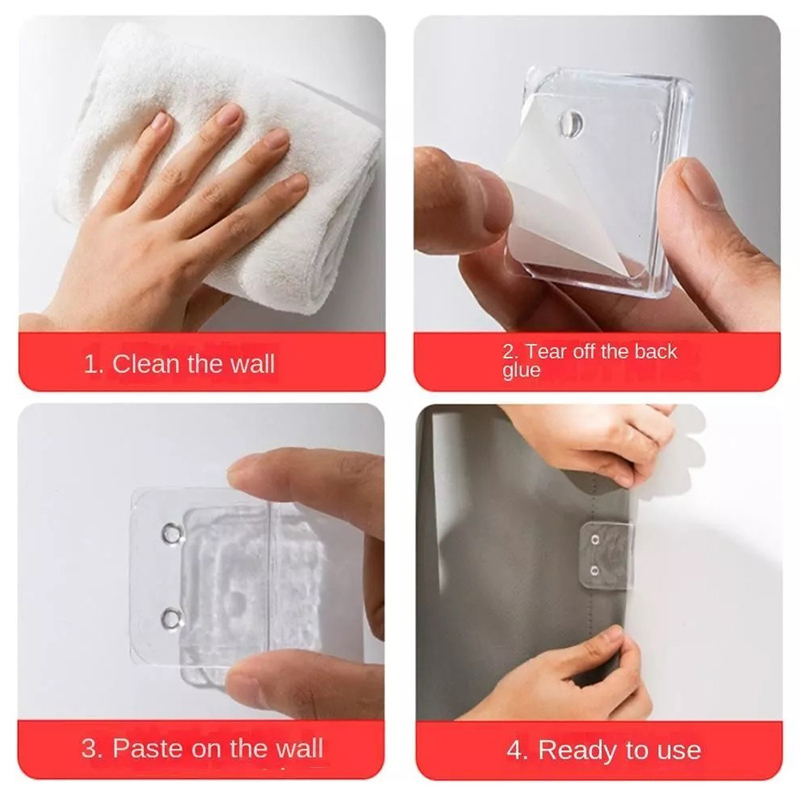 1. Clean the wall

2. Tear off the back glue

3. Paste on the wall

4. Ready to use