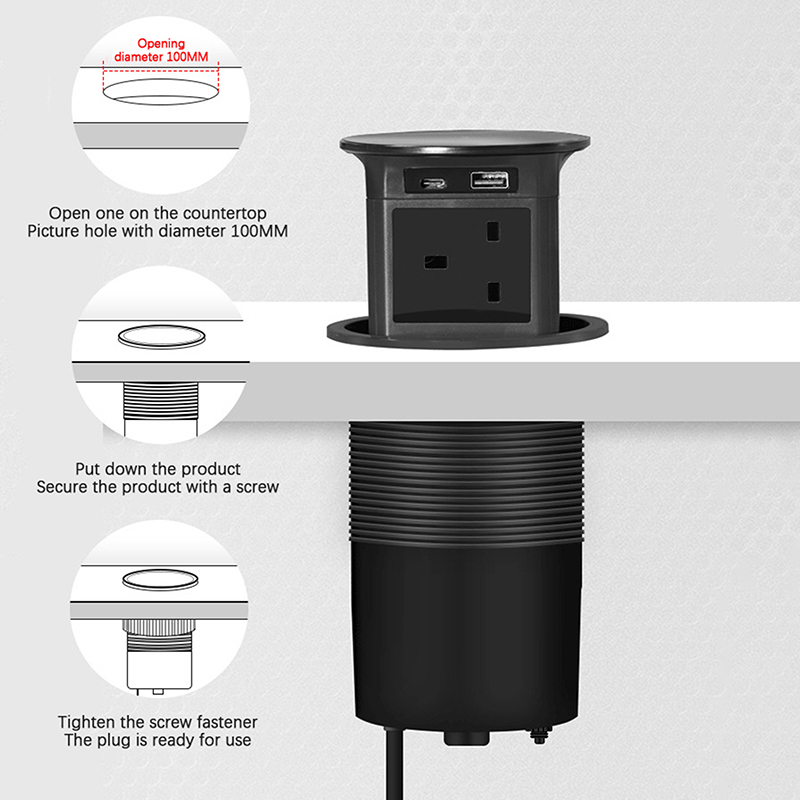 Opening diameter 100MM

Open one on the countertop
Picture hole with diameter 100MM

Put down the product
Secure the product with a screw

Tighten the screw fastener
The plug is ready for use