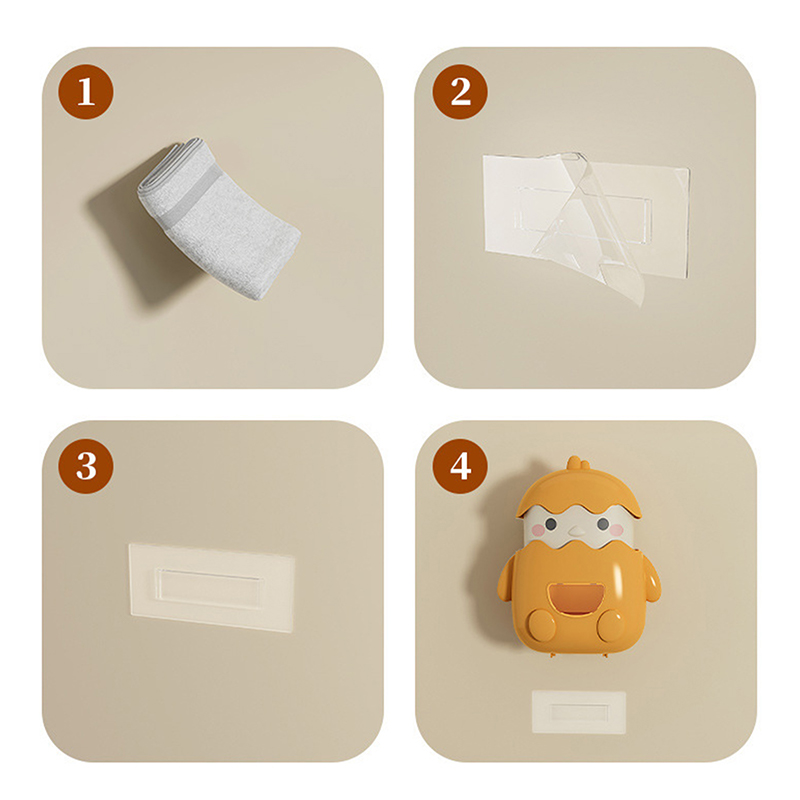 1

2

3

4