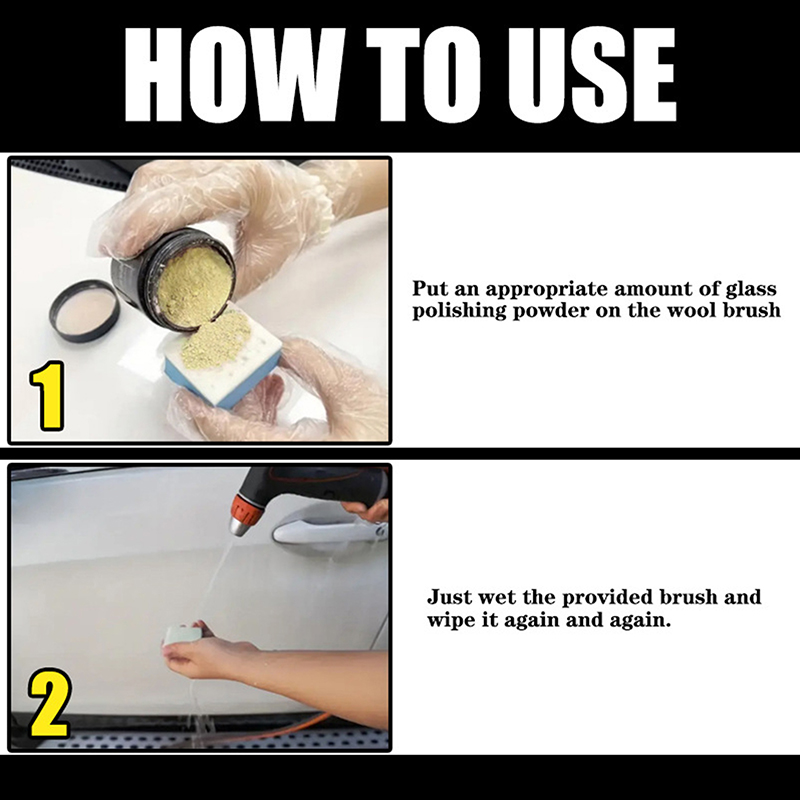 HOW TO USE

1

Put an appropriate amount of glass polishing powder on the wool brush

2

Just wet the provided brush and wipe it again and again.