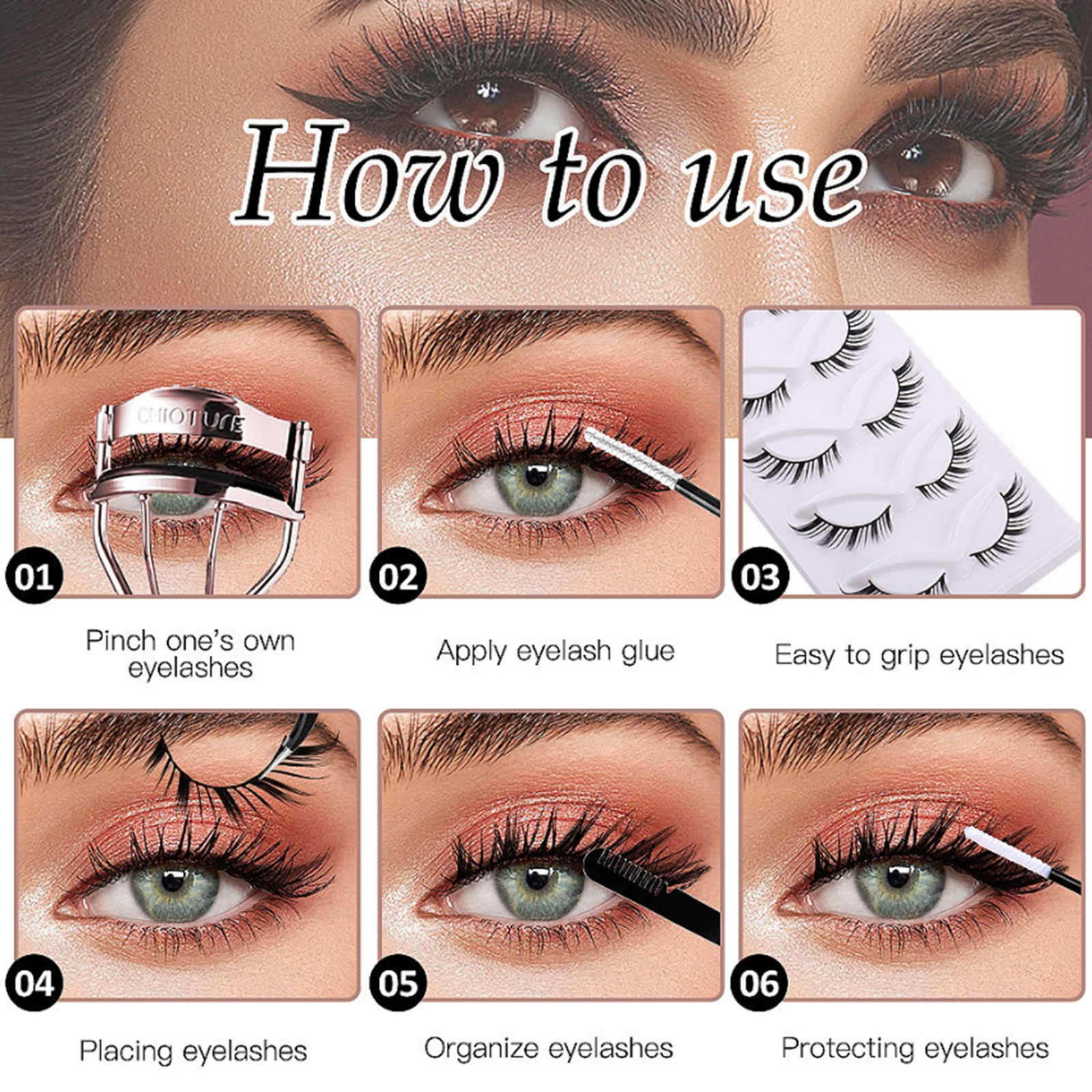 How to use

CHIOTURE

01

Pinch one's own eyelashes

02

Apply eyelash glue

03

Easy to grip eyelashes

04

Placing eyelashes

05

Organize eyelashes

06

Protecting eyelashes