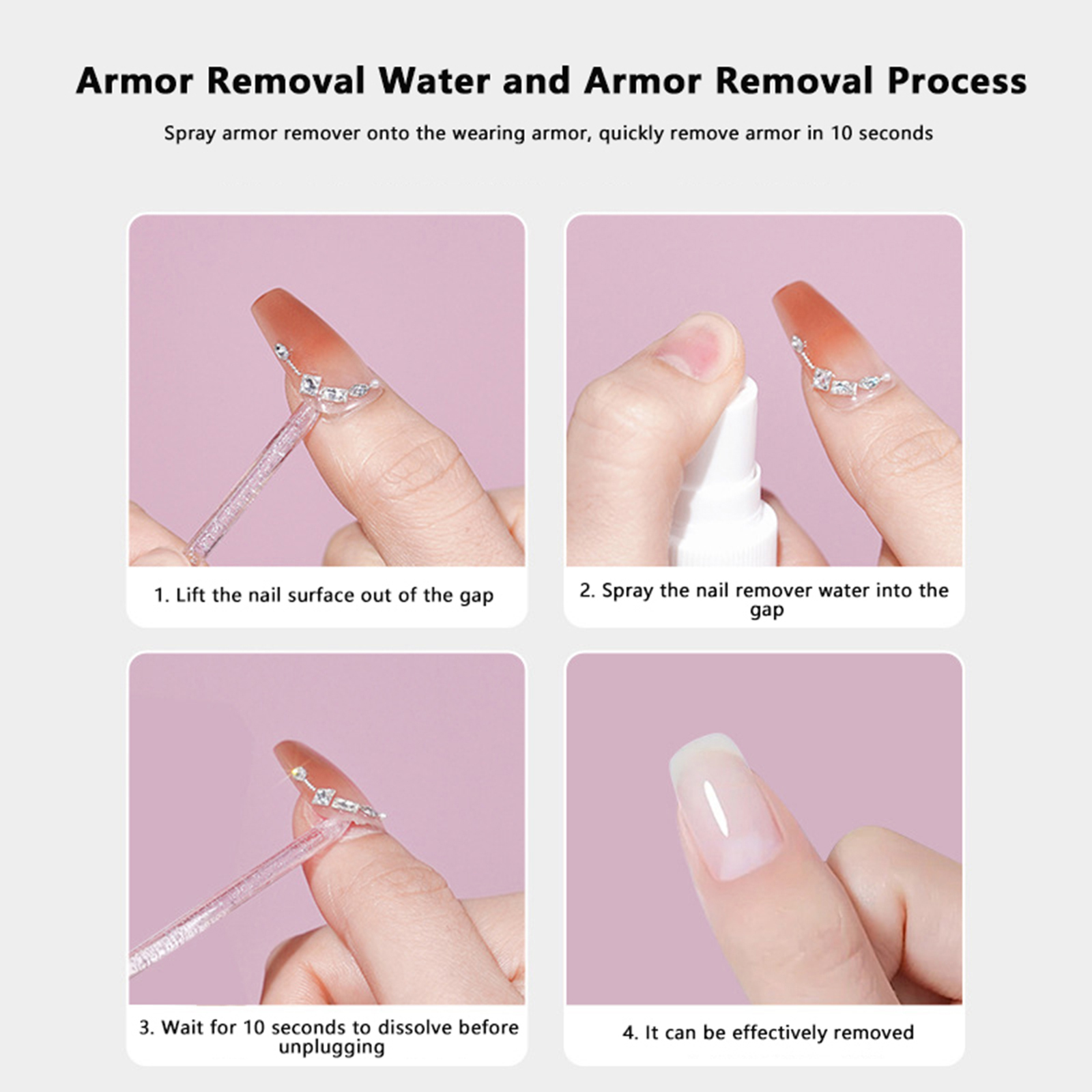 Armor Removal Water and Armor Removal Process

Spray armor remover onto the wearing armor, quickly remove armor in 10 seconds

1. Lift the nail surface out of the gap

2. Spray the nail remover water into the gap

3. Wait for 10 seconds to dissolve before unplugging

4. It can be effectively removed