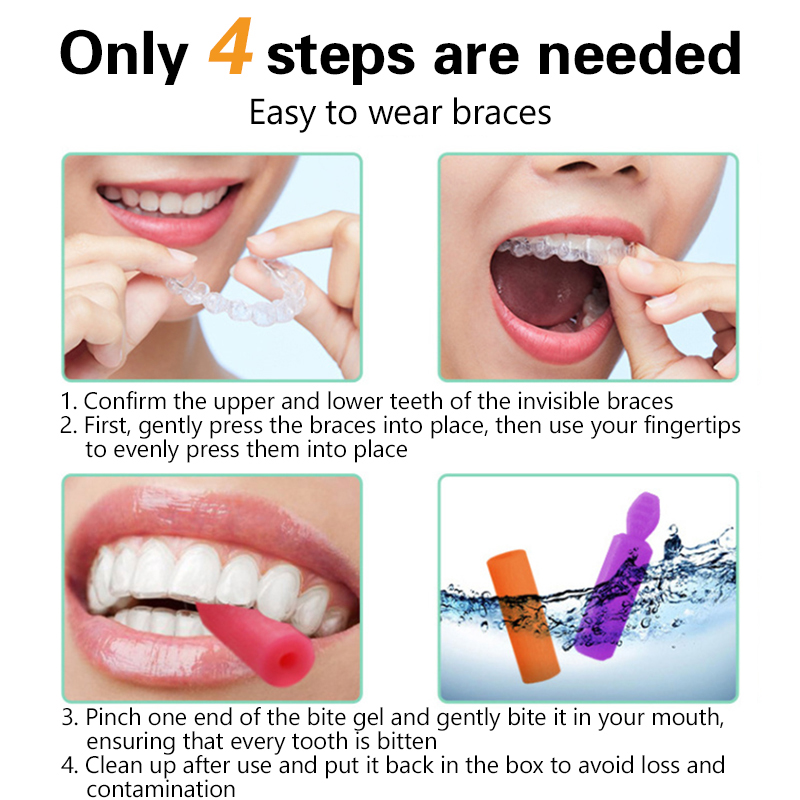 Only 4 steps are needed
Easy to wear braces

1. Confirm the upper and lower teeth of the invisible braces
2. First, gently press the braces into place, then use your fingertips to evenly press them into place

3. Pinch one end of the bite gel and gently bite it in your mouth, ensuring that every tooth is bitten
4. Clean up after use and put it back in the box to avoid loss and contamination